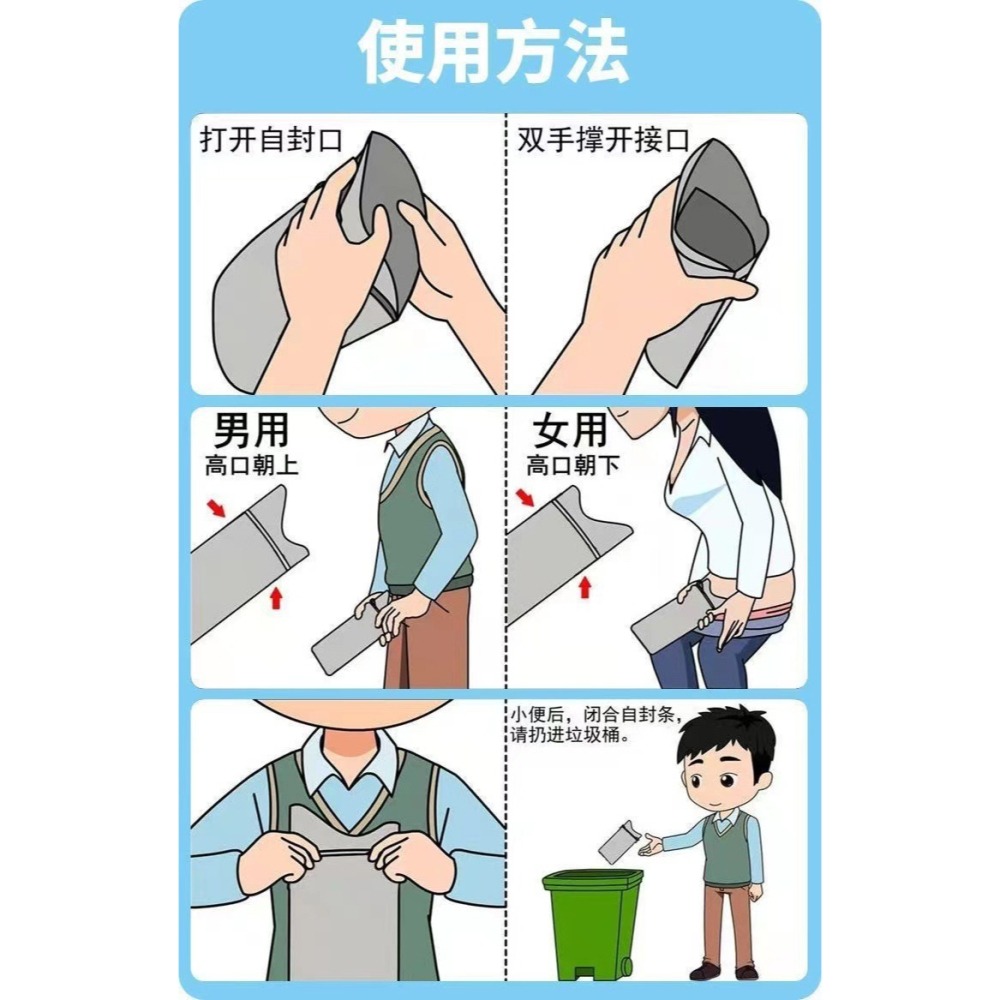 使用方法

打开自封口

双手撑开接口

男用
高口朝上

女用
高口朝下

小便后，闭合自封条，请扔进垃圾桶。