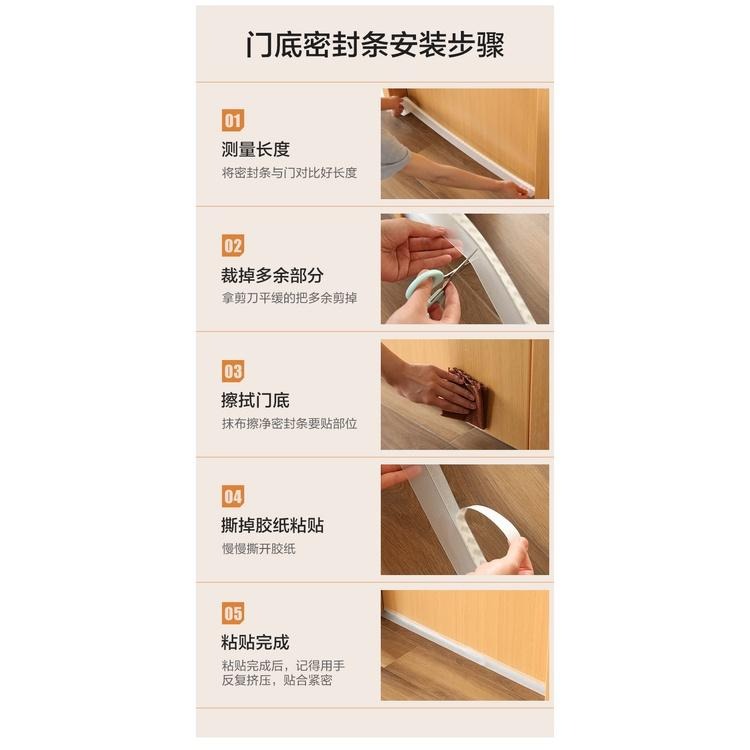 门底密封条安装步骤

01
测量长度
将密封条与门对比好长度

02
裁掉多余部分
拿剪刀平缓的把多余剪掉

03
擦拭门底
抹布擦净密封条要贴部位

04
撕掉胶纸粘贴
慢慢撕开胶纸

05
粘贴完成
粘贴完成后，记得用手反复挤压，贴合紧密