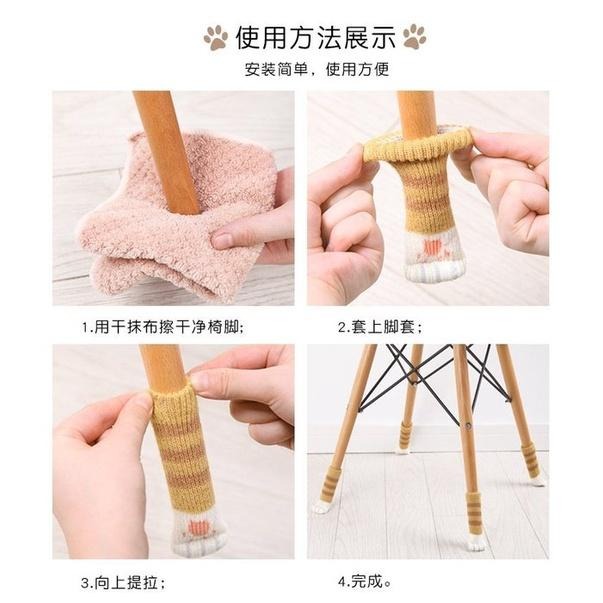 使用方法展示

安装简单，使用方便

1.用干抹布擦干净椅脚;

2.套上脚套;

3.向上提拉;

4.完成。