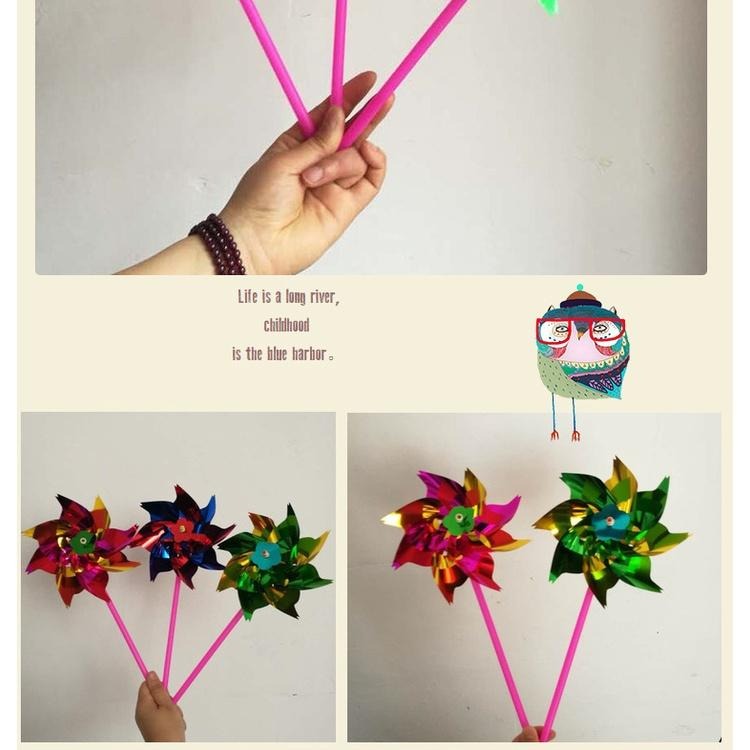 Life is a long river,
childhood
is the blue harbor。