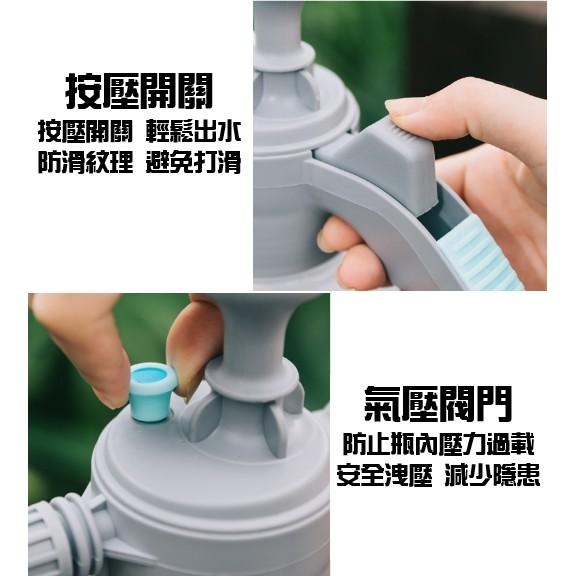 按壓開關
按壓開關 輕鬆出水
防滑紋理 避免打滑

氣壓閥門
防止瓶內壓力過載
安全洩壓 減少隱患