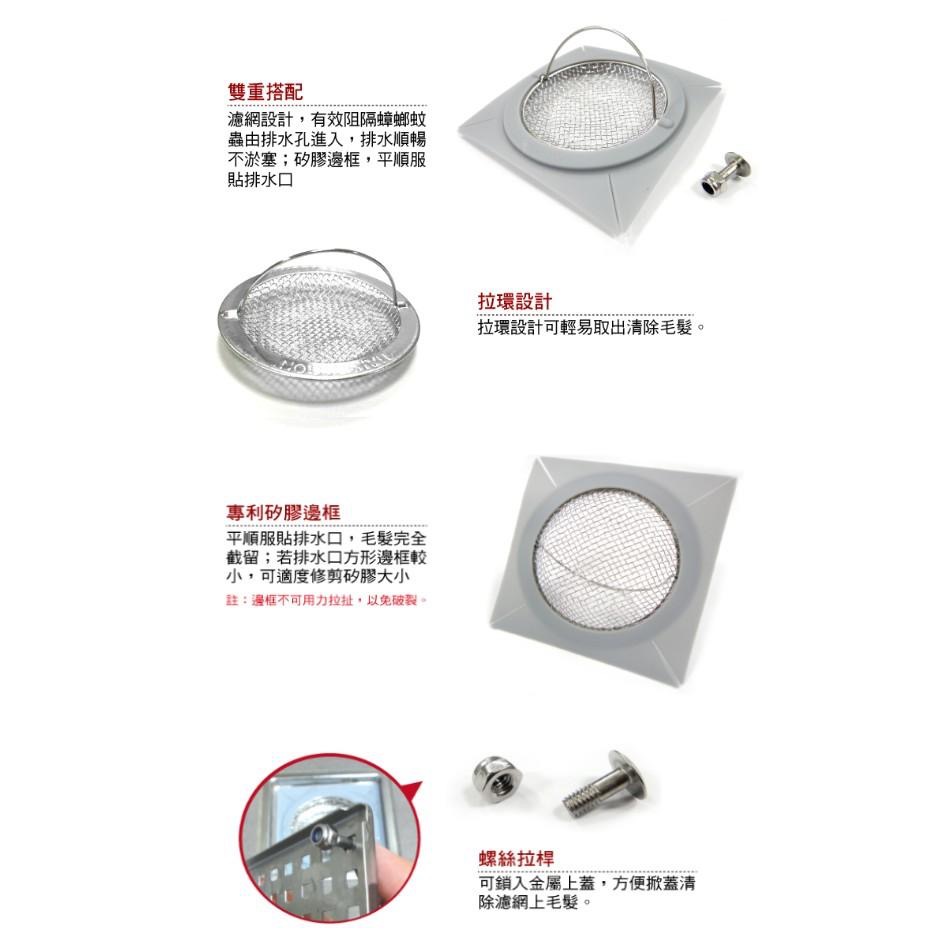 雙重搭配

濾網設計，有效阻隔蟑螂蚊蟲由排水孔進入，排水順暢不淤塞；矽膠邊框，平順服貼排水口

拉環設計

拉環設計可輕易取出清除毛髮。

專利矽膠邊框

平順服貼排水口，毛髮完全截留；若排水口方形邊框較小，可適度修剪矽膠大小

註：邊框不可用力拉扯，以免破裂。

螺絲拉桿

可鎖入金屬上蓋，方便掀蓋清除濾網上毛髮。