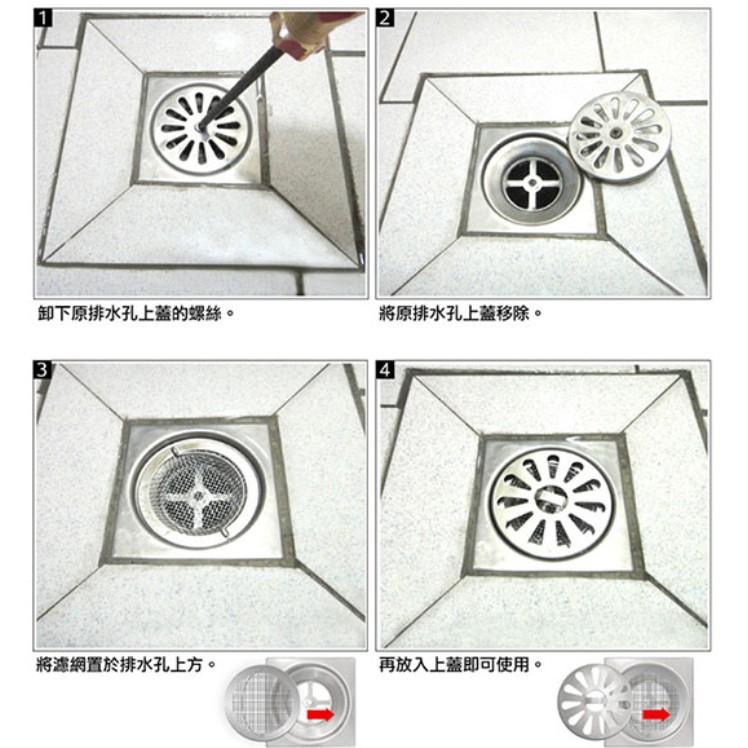 1

卸下原排水孔上蓋的螺絲。

2

將原排水孔上蓋移除。

3

將濾網置於排水孔上方。

4

再放入上蓋即可使用。