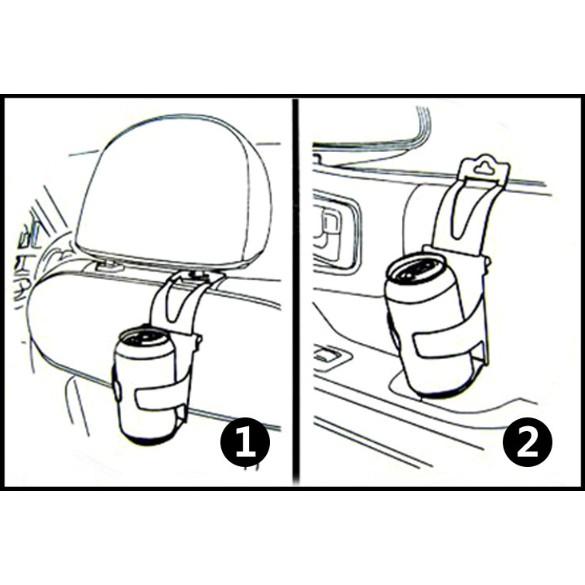 1

2