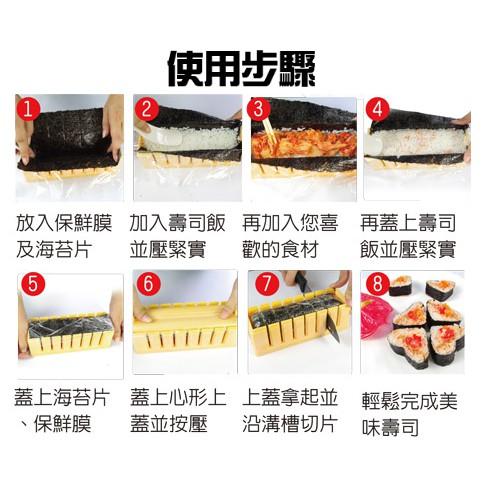 使用步驟

1
放入保鮮膜及海苔片

2
加入壽司飯並壓緊實

3
再加入您喜歡的食材

4
再蓋上壽司飯並壓緊實

5
蓋上海苔片、保鮮膜

6
蓋上心形上蓋並按壓

7
上蓋拿起並沿溝槽切片

8
輕鬆完成美味壽司