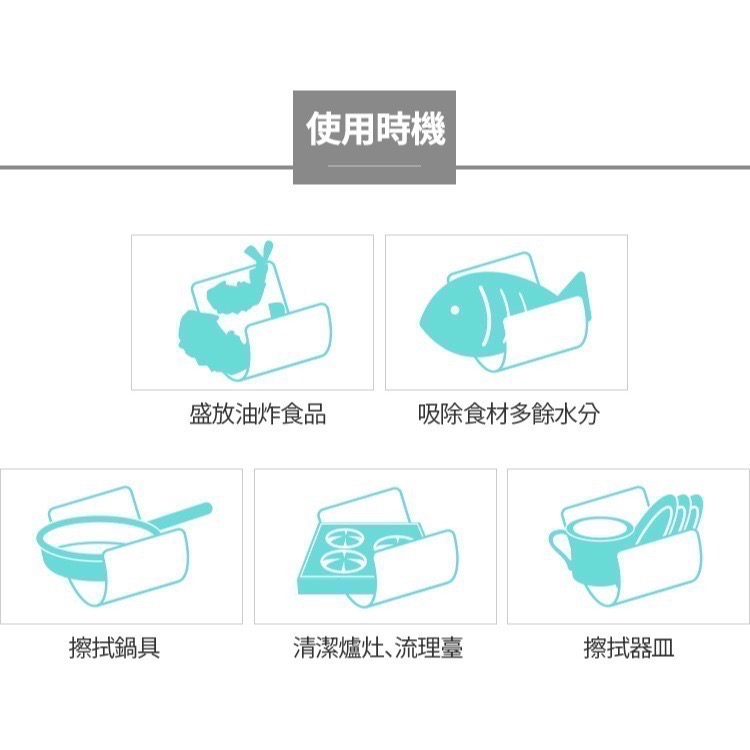 使用時機

盛放油炸食品

吸除食材多餘水分

擦拭鍋具

清潔爐灶、流理臺

擦拭器皿