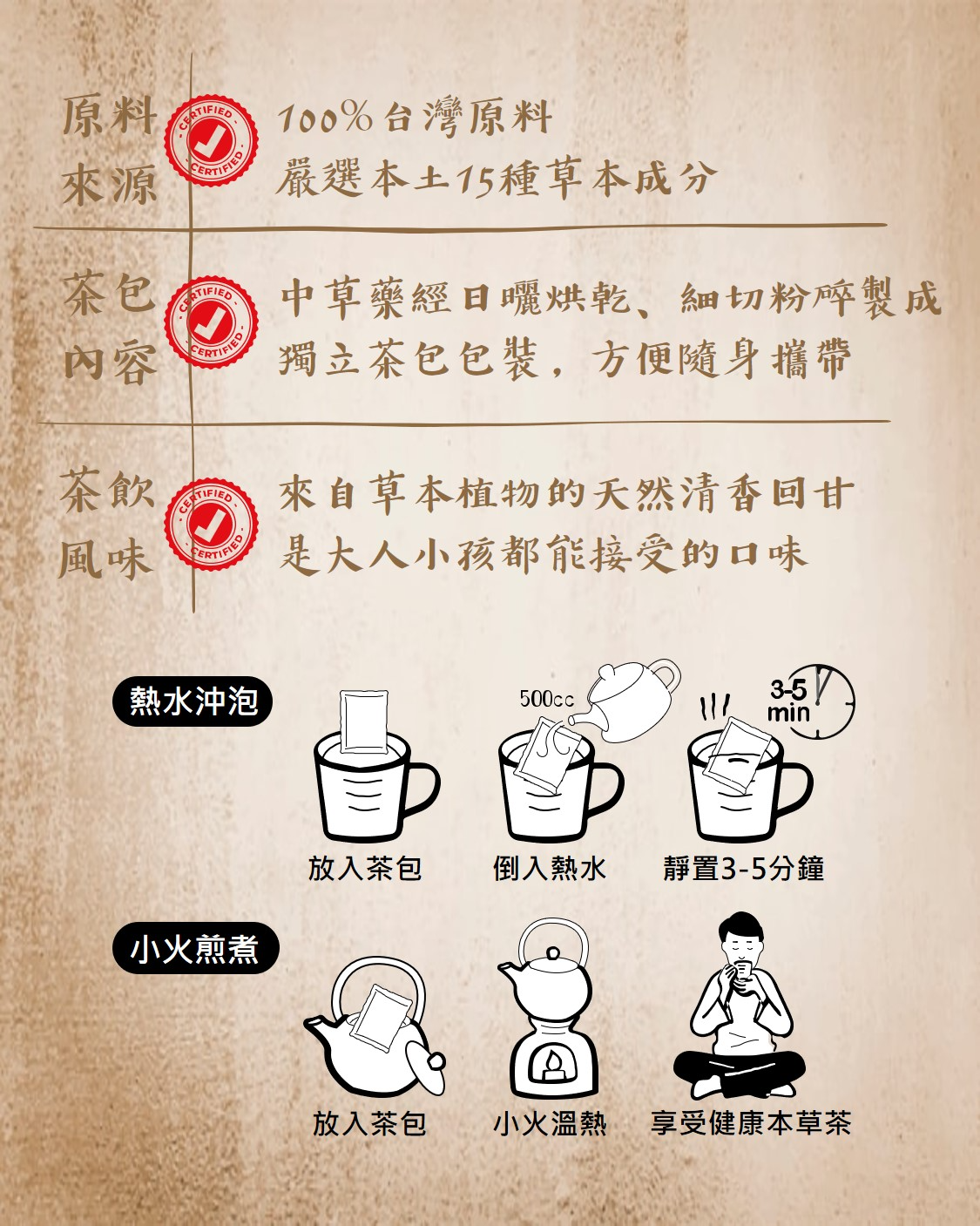 原料來源

CERTIFIED CERTIFIED

100%台灣原料
嚴選本土15種草本成分

茶包內容

CERTIFIED CERTIFIED

中草藥經日曬烘乾、細切粉碎製成
獨立茶包包裝，方便隨身攜帶

茶飲風味

CERTIFIED CERTIFIED

來自草本植物的天然清香回甘
是大人小孩都能接受的口味

熱水沖泡

500cc

3-5 min

放入茶包 倒入熱水 靜置3-5分鐘

小火煎煮

放入茶包 小火溫熱 享受健康本草茶