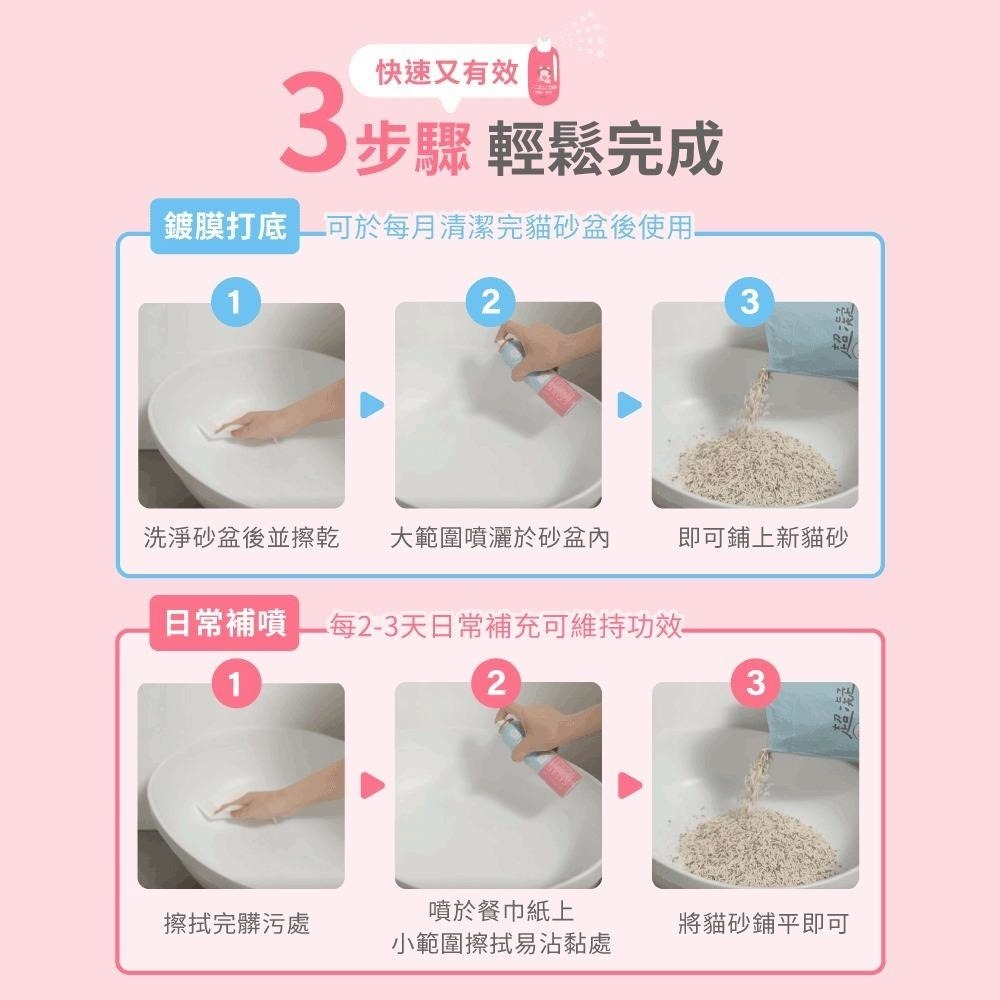 快速又有效

3步驟 輕鬆完成

鍍膜打底 可於每月清潔完貓砂盆後使用

1

洗淨砂盆後並擦乾

2

大範圍噴灑於砂盆內

3

超凝

即可鋪上新貓砂

日常補噴 每2-3天日常補充可維持功效

1

擦拭完髒污處

2

噴於餐巾紙上
小範圍擦拭易沾黏處

3

超凝

將貓砂鋪平即可