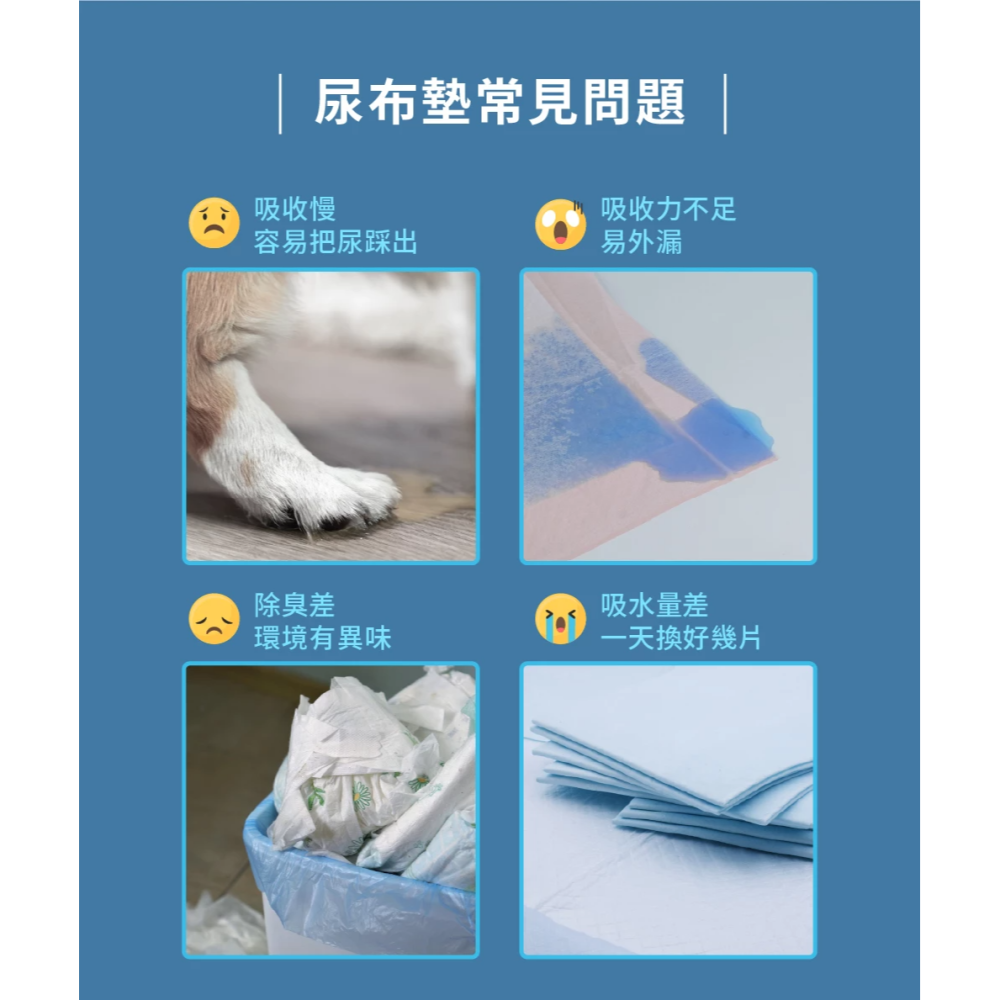 尿布墊常見問題

吸收慢
容易把尿踩出

吸收力不足
易外漏

除臭差
環境有異味

吸水量差
一天換好幾片