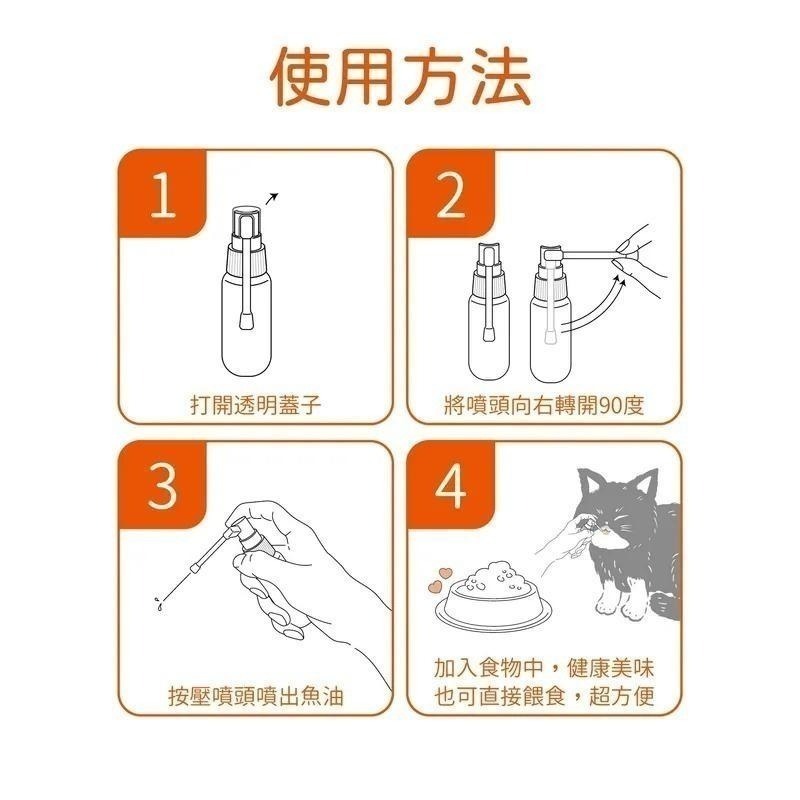 使用方法

1

打開透明蓋子

2

將噴頭向右轉開90度

3

按壓噴頭噴出魚油

4

加入食物中，健康美味
也可直接餵食，超方便