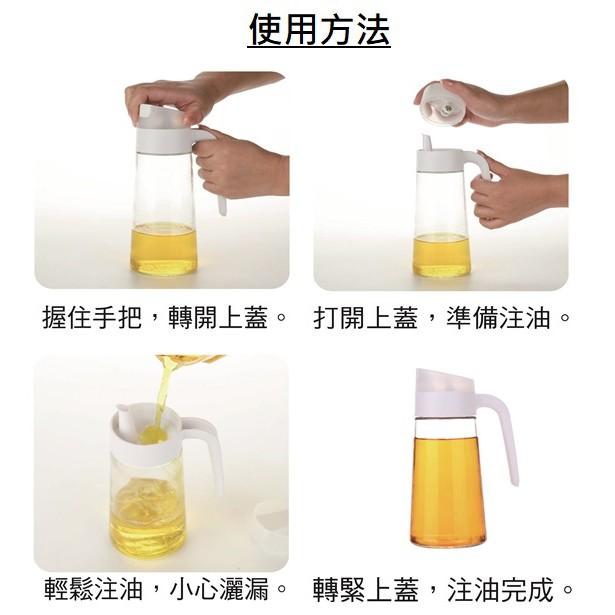 使用方法

握住手把，轉開上蓋。

打開上蓋，準備注油。

輕鬆注油，小心灑漏。

轉緊上蓋，注油完成。