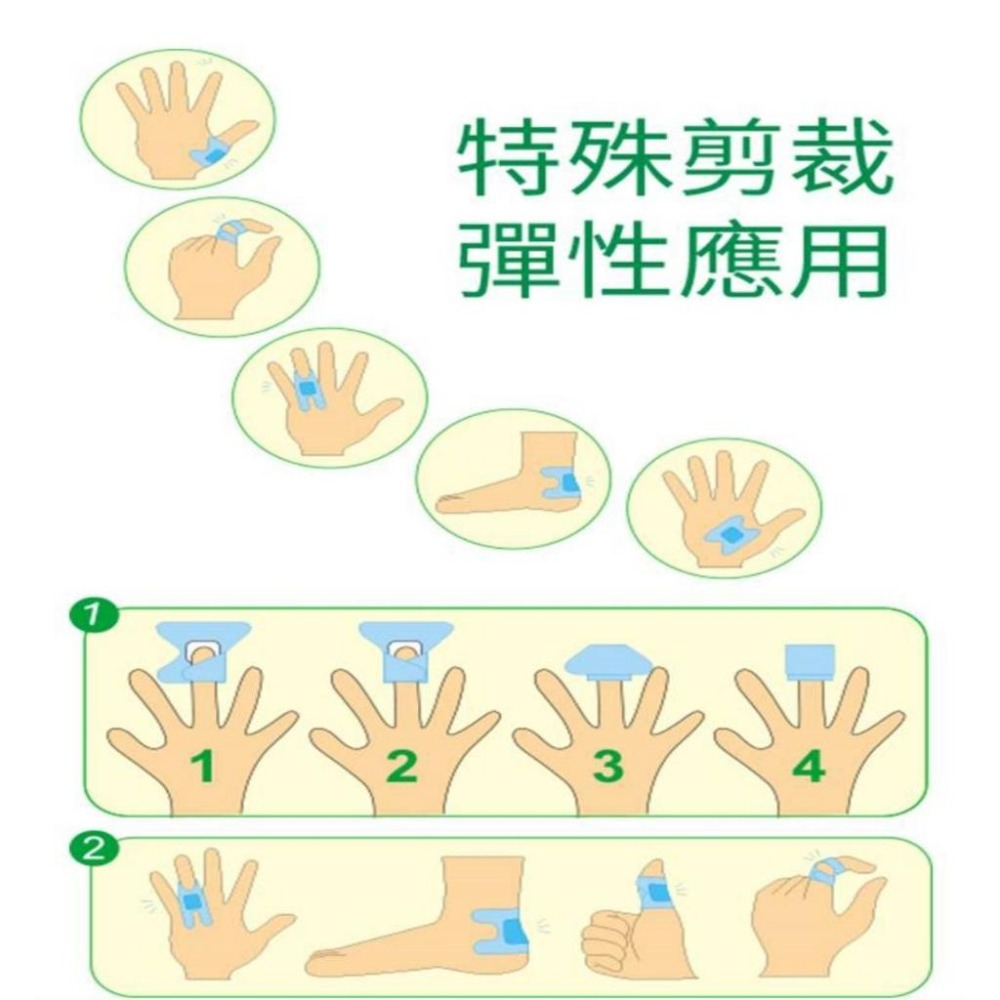 特殊剪裁
彈性應用

1

1 2 3 4

2