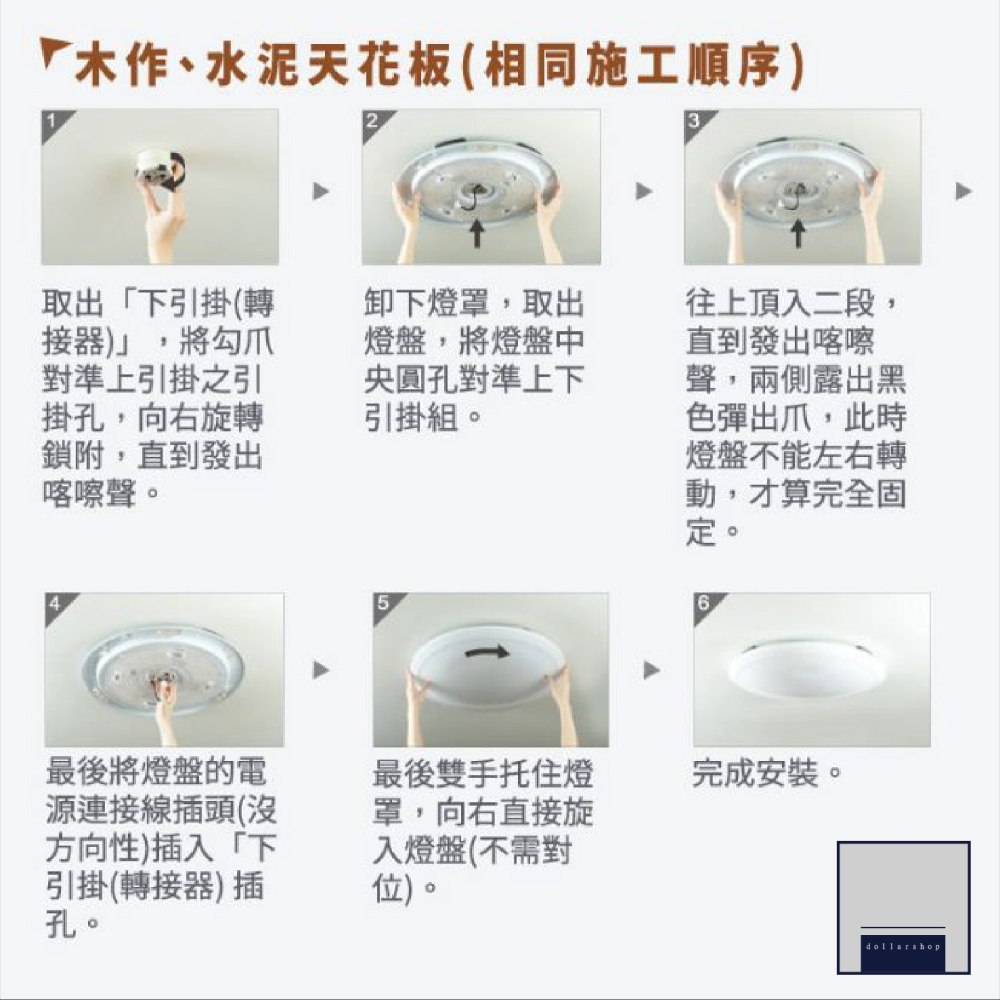 木作、水泥天花板(相同施工順序)

1

取出「下引掛(轉接器)」，將勾爪對準上引掛之引掛孔，向右旋轉鎖附，直到發出喀嚓聲。

2

卸下燈罩，取出燈盤，將燈盤中央圓孔對準上下引掛組。

3

往上頂入二段，直到發出喀嚓聲，兩側露出黑色彈出爪，此時燈盤不能左右轉動，才算完全固定。

4

最後將燈盤的電源連接線插頭(沒方向性)插入「下引掛(轉接器) 插孔。

5

最後雙手托住燈罩，向右直接旋入燈盤(不需對位)。

6

完成安裝。

dollarshop