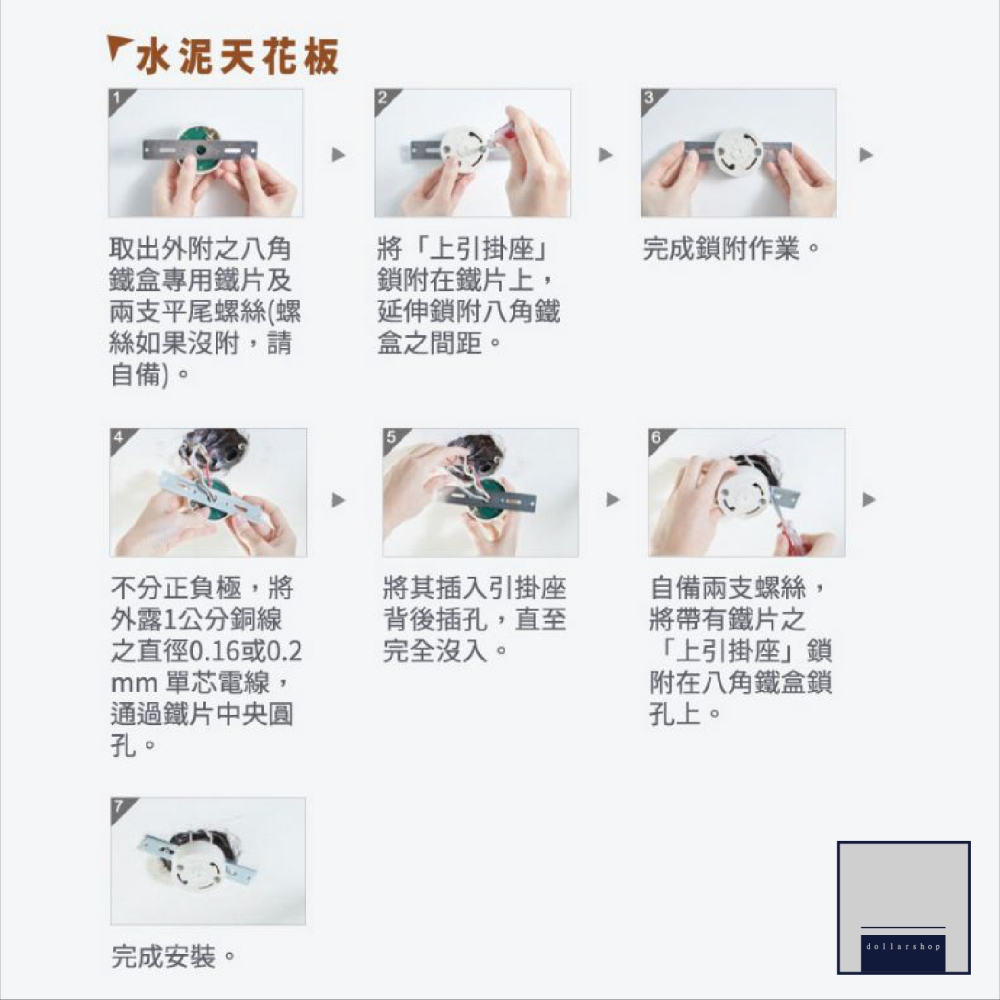 水泥天花板

1

取出外附之八角鐵盒專用鐵片及兩支平尾螺絲(螺絲如果沒附，請自備)。

2

將「上引掛座」鎖附在鐵片上，延伸鎖附八角鐵盒之間距。

3

完成鎖附作業。

4

不分正負極，將外露1公分銅線之直徑0.16或0.2 mm 單芯電線，通過鐵片中央圓孔。

5

將其插入引掛座背後插孔，直至完全沒入。

6

自備兩支螺絲，將帶有鐵片之「上引掛座」鎖附在八角鐵盒鎖孔上。

7

完成安裝。

dollarshop