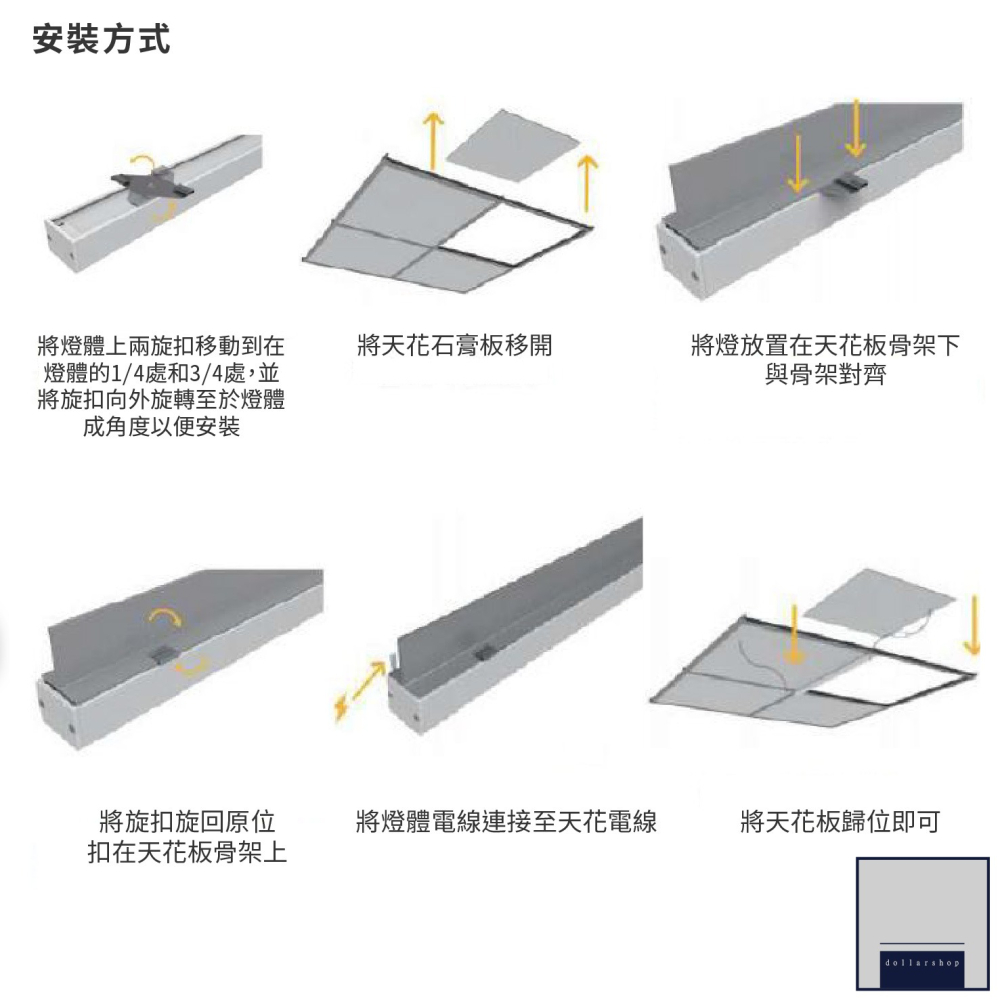 安裝方式

將燈體上兩旋扣移動到在燈體的1/4處和3/4處,並將旋扣向外旋轉至於燈體成角度以便安裝

將天花石膏板移開

將燈放置在天花板骨架下與骨架對齊

將旋扣旋回原位扣在天花板骨架上

將燈體電線連接至天花電線

將天花板歸位即可

dollarshop