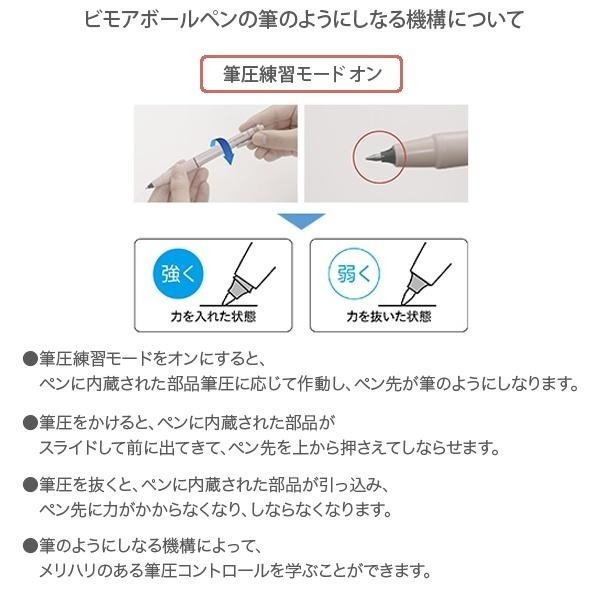 ビモアボールペンの筆のようにしなる機構について

筆圧練習モード オン

強く

力を入れた状態

弱く

力を抜いた状態

●筆圧練習モードをオンにすると、
ペンに内蔵された部品筆圧に応じて作動し、ペン先が筆のようにしなります。

●筆圧をかけると、ペンに内蔵された部品が
スライドして前に出てきて、ペン先を上から押さえてしならせます。

●筆圧を抜くと、ペンに内蔵された部品が引っ込み、
ペン先に力がかからなくなり、しならなくなります。

●筆のようにしなる機構によって、
メリハリのある筆圧コントロールを学ぶことができます。