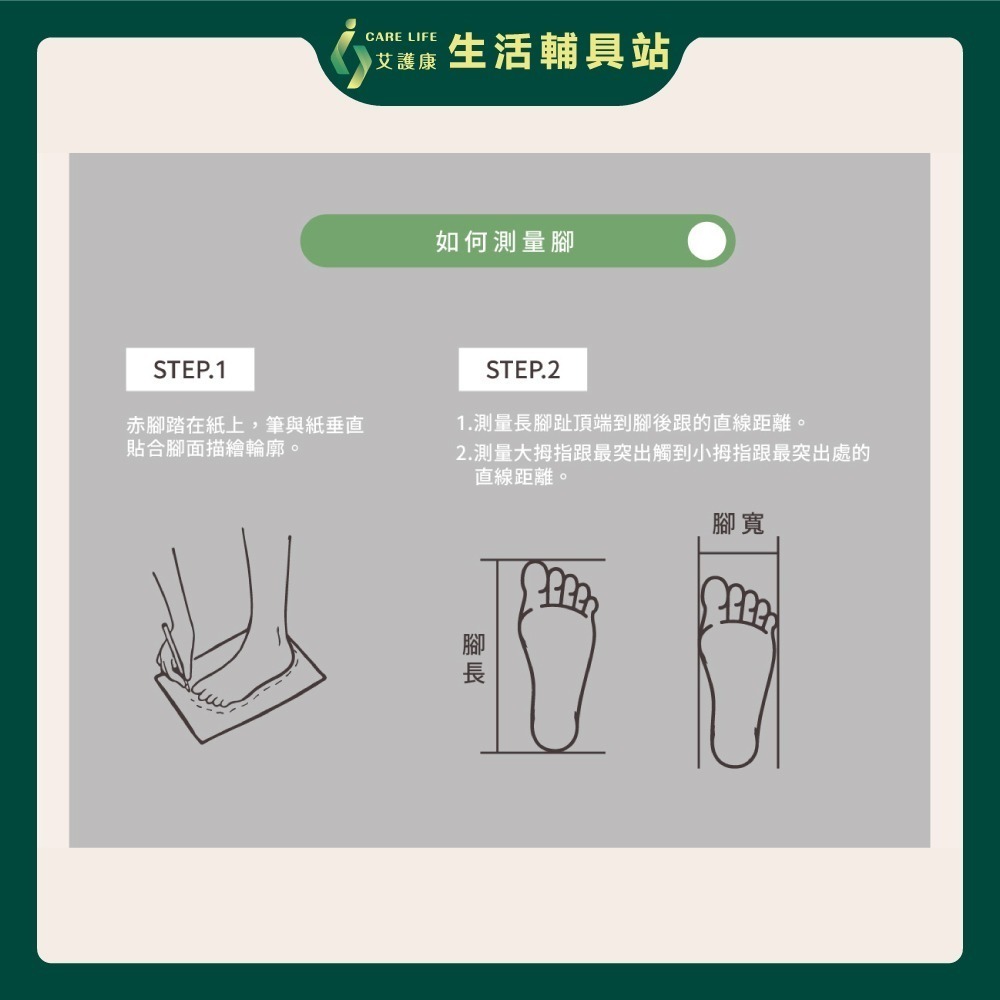 CARE LIFE
艾護康 生活輔具站

如何測量腳

STEP.1

赤腳踏在紙上，筆與紙垂直貼合腳面描繪輪廓。

STEP.2

1.測量長腳趾頂端到腳後跟的直線距離。
2.測量大拇指跟最突出觸到小拇指跟最突出處的直線距離。

腳長

腳寬