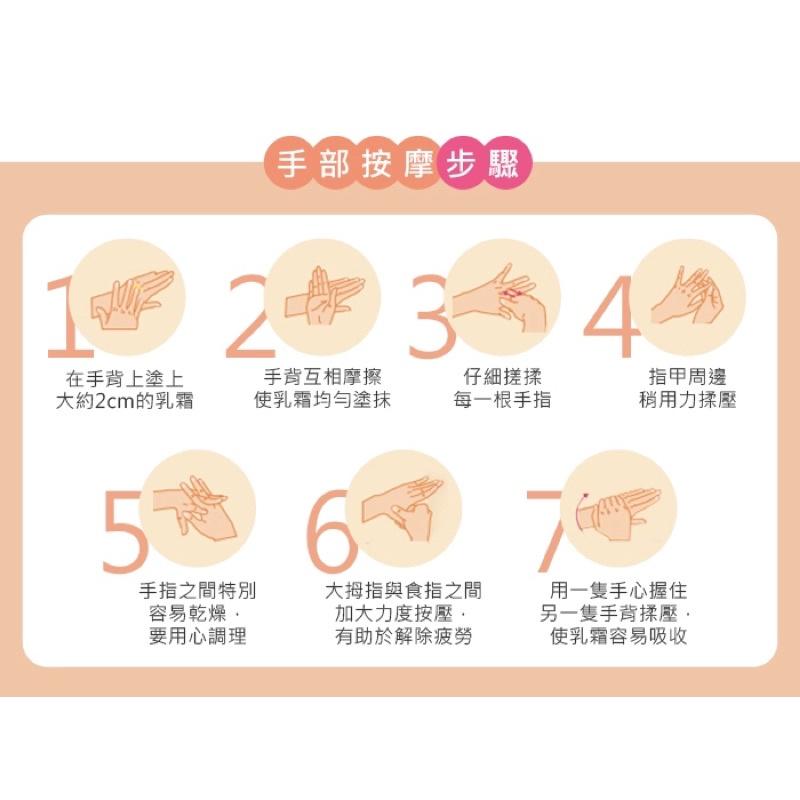 手部按摩步驟

1
在手背上塗上
大約2cm的乳霜

2
手背互相摩擦
使乳霜均勻塗抹

3
仔細搓揉
每一根手指

4
指甲周邊
稍用力揉壓

5
手指之間特別
容易乾燥，
要用心調理

6
大拇指與食指之間
加大力度按壓，
有助於解除疲勞

7
用一隻手心握住
另一隻手背揉壓，
使乳霜容易吸收