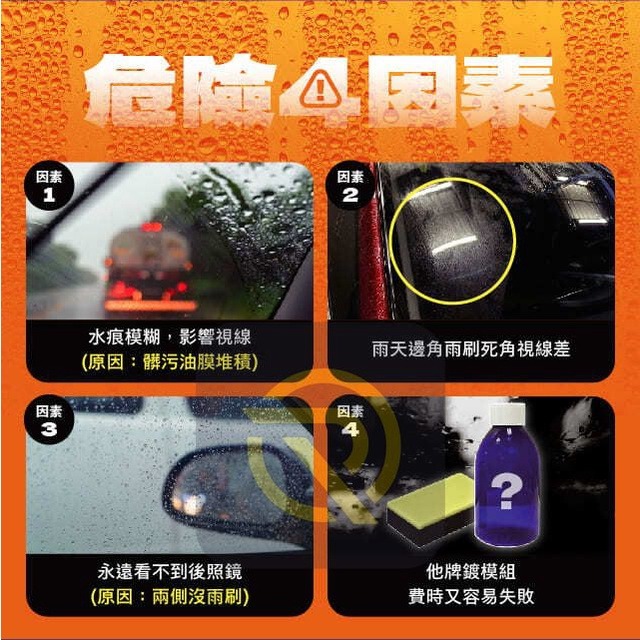 危險4因素

因素
1
水痕模糊，影響視線
(原因：髒污油膜堆積)

因素
2
雨天邊角雨刷死角視線差

因素
3
永遠看不到後照鏡
(原因：兩側沒雨刷)

因素
4
?
他牌鍍模組
費時又容易失敗