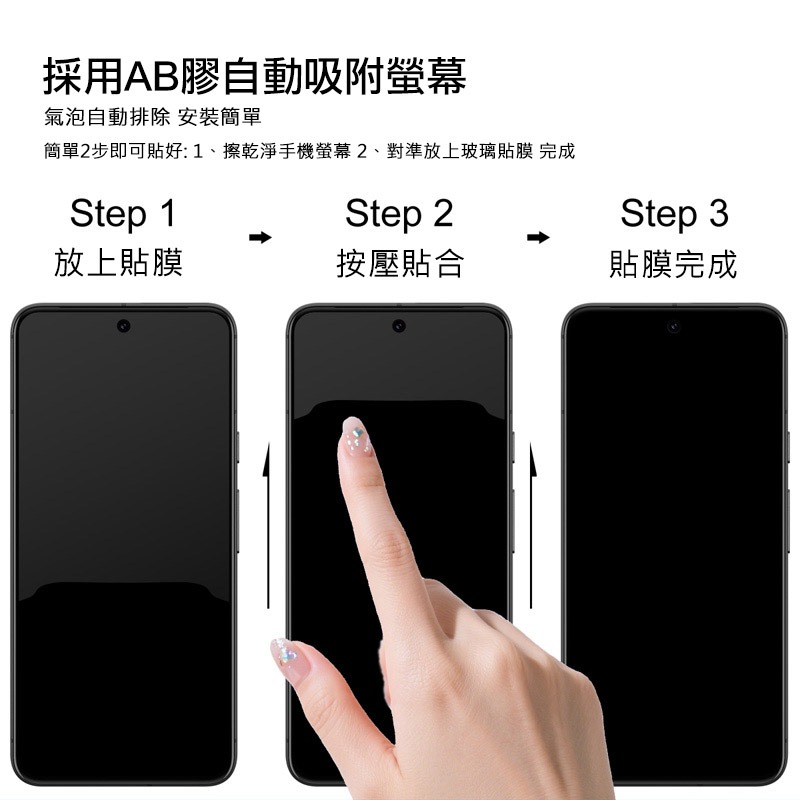 採用AB膠自動吸附螢幕

氣泡自動排除 安裝簡單

簡單2步即可貼好: 1、擦乾淨手機螢幕 2、對準放上玻璃貼膜 完成

Step 1
放上貼膜

Step 2
按壓貼合

Step 3
貼膜完成