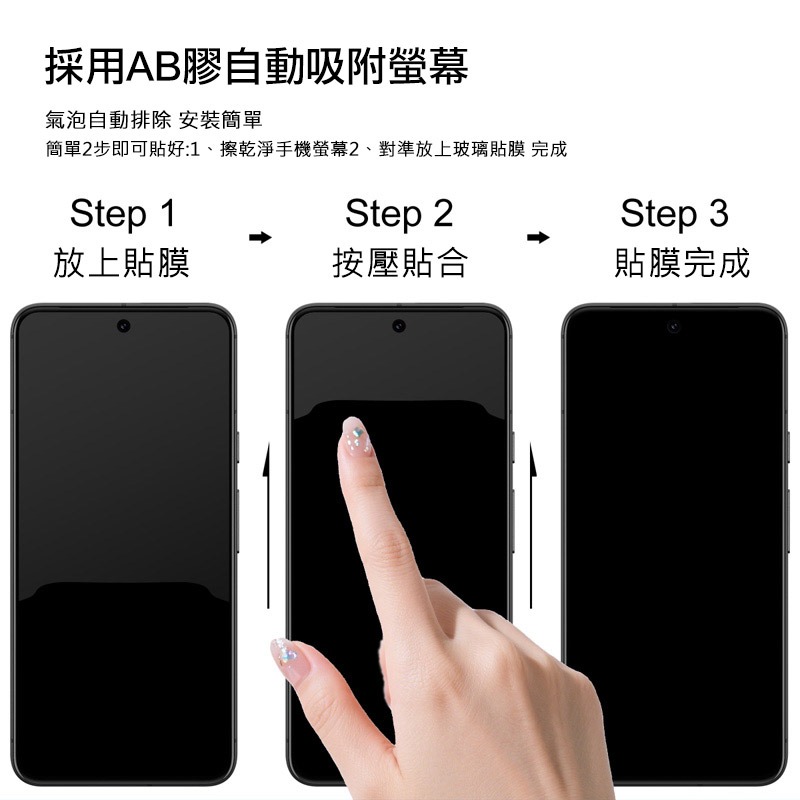 採用AB膠自動吸附螢幕

氣泡自動排除 安裝簡單
簡單2步即可貼好:1、擦乾淨手機螢幕2、對準放上玻璃貼膜 完成

Step 1
放上貼膜

Step 2
按壓貼合

Step 3
貼膜完成