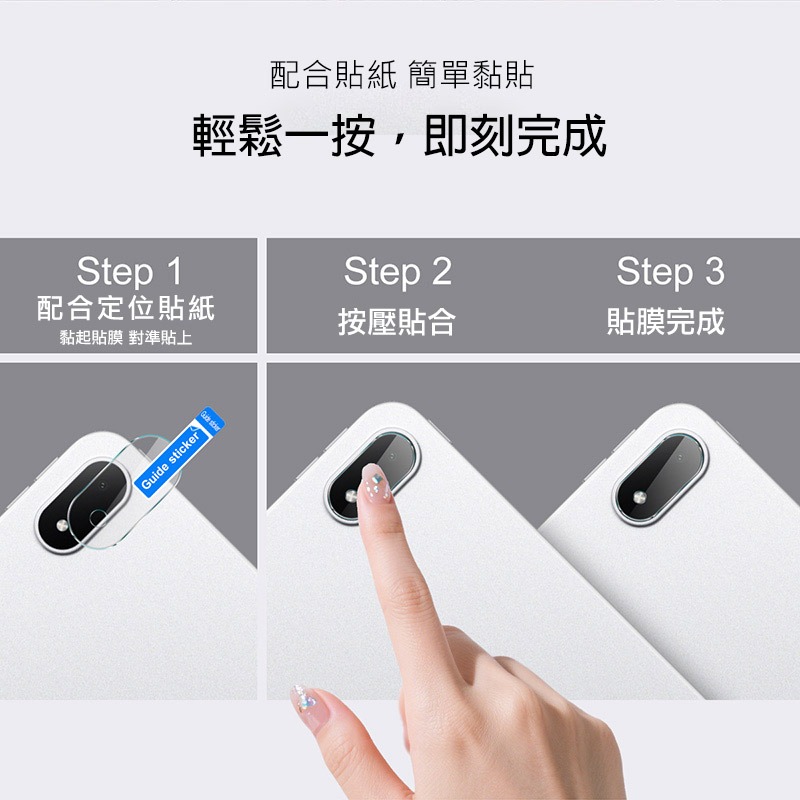 配合貼紙 簡單黏貼

輕鬆一按，即刻完成

Step 1
配合定位貼紙
黏起貼膜 對準貼上

Step 2
按壓貼合

Step 3
貼膜完成

Guide sticker

Guide sticker