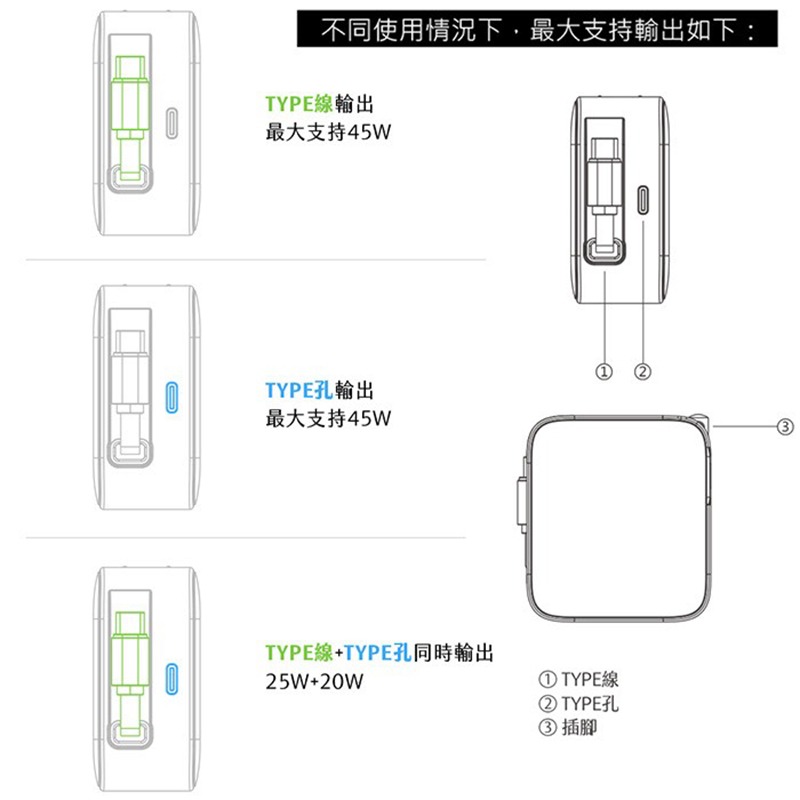 不同使用情況下，最大支持輸出如下：

TYPE線輸出
最大支持45W

TYPE孔輸出
最大支持45W

TYPE線+TYPE孔同時輸出
25W+20W

①
②
③

① TYPE線
② TYPE孔
③ 插腳