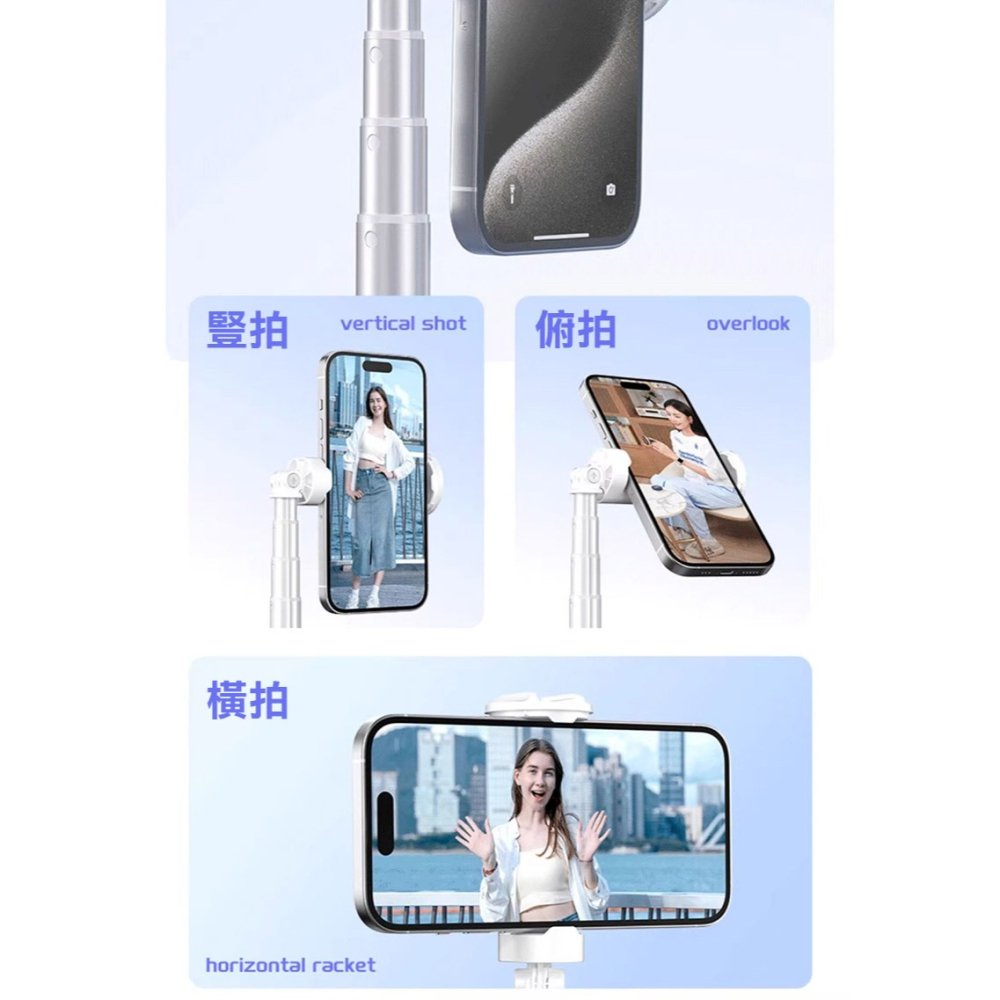 豎拍 vertical shot

俯拍 overlook

橫拍

horizontal racket