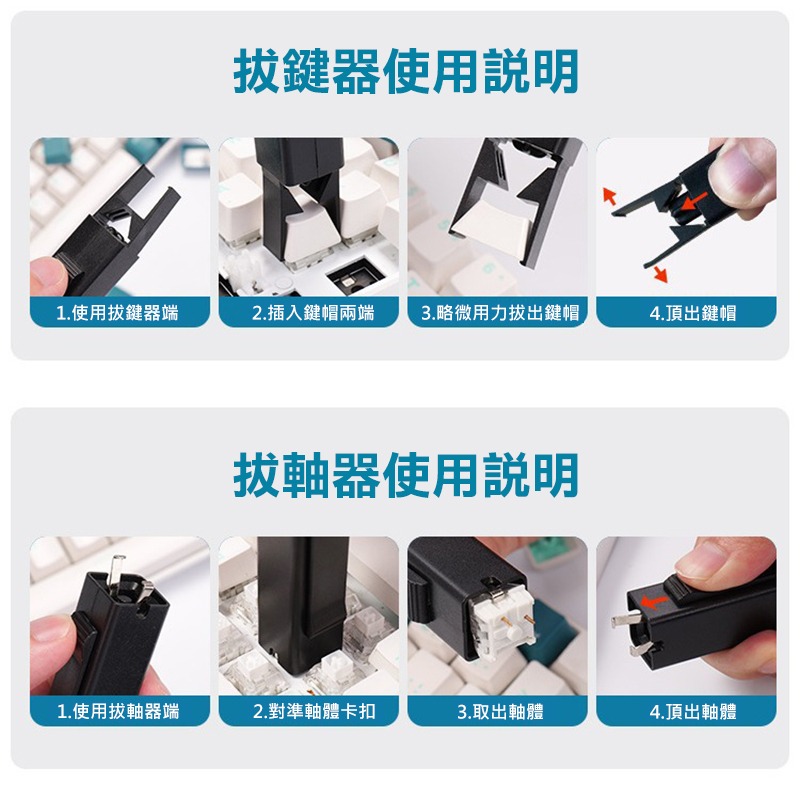 拔鍵器使用說明

1.使用拔鍵器端

2.插入鍵帽兩端

3.略微用力拔出鍵帽

4.頂出鍵帽

拔軸器使用說明

1.使用拔軸器端

2.對準軸體卡扣

3.取出軸體

4.頂出軸體