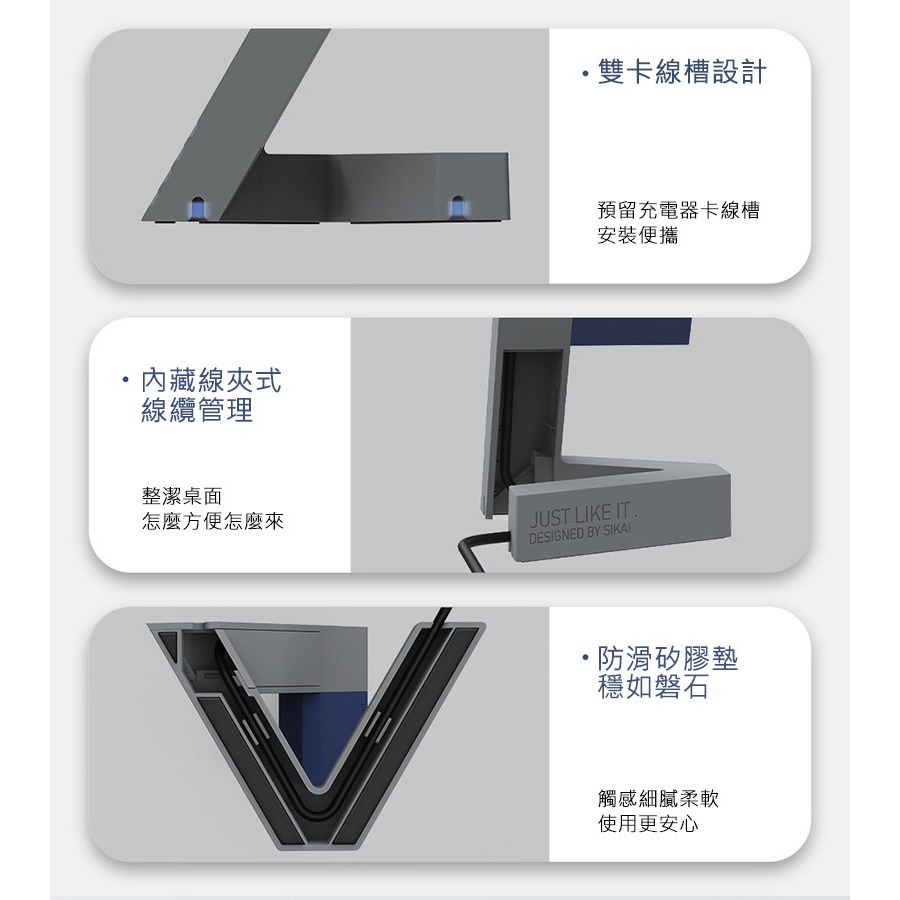 · 雙卡線槽設計

預留充電器卡線槽
安裝便攜

· 內藏線夾式
線纜管理

整潔桌面
怎麼方便怎麼來

JUST LIKE IT .
DESIGNED BY SIKAI

· 防滑矽膠墊
穩如磐石

觸感細膩柔軟
使用更安心