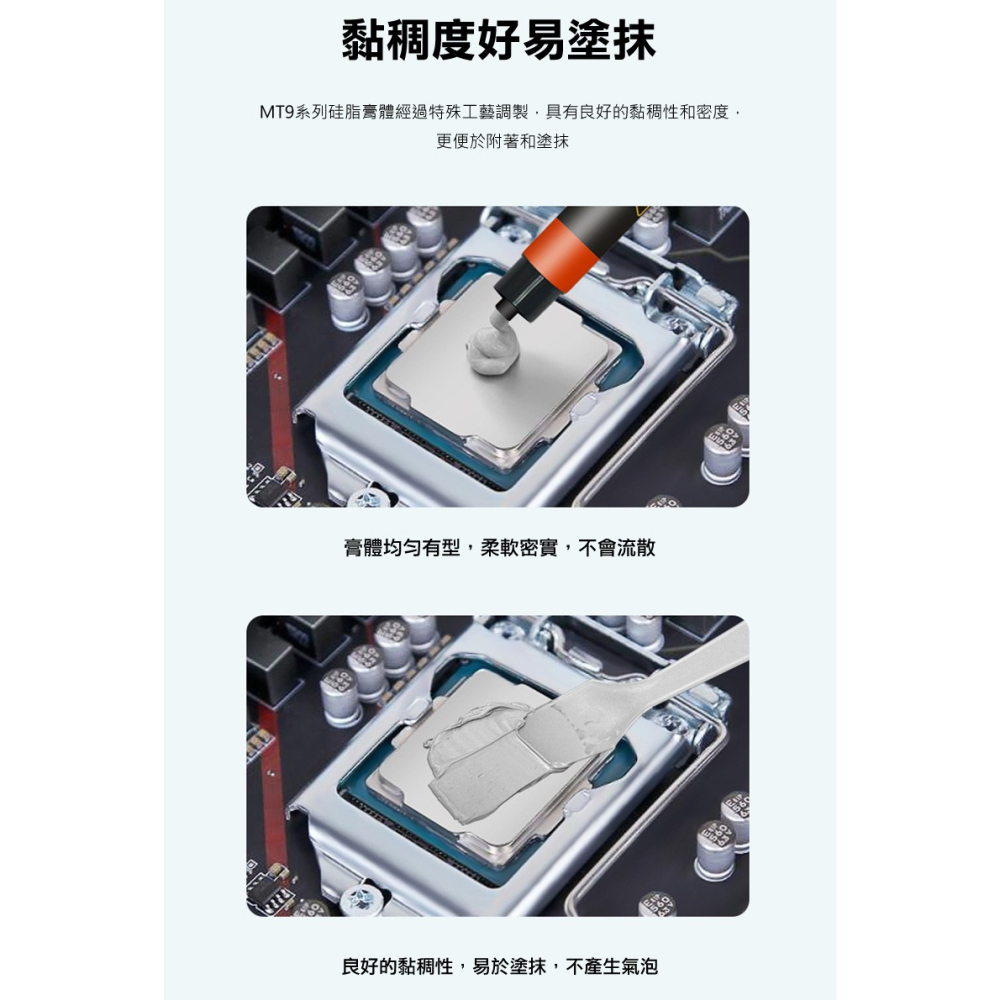 黏稠度好易塗抹

MT9系列硅脂膏體經過特殊工藝調製，具有良好的黏稠性和密度，更便於附著和塗抹

膏體均勻有型，柔軟密實，不會流散

良好的黏稠性，易於塗抹，不產生氣泡