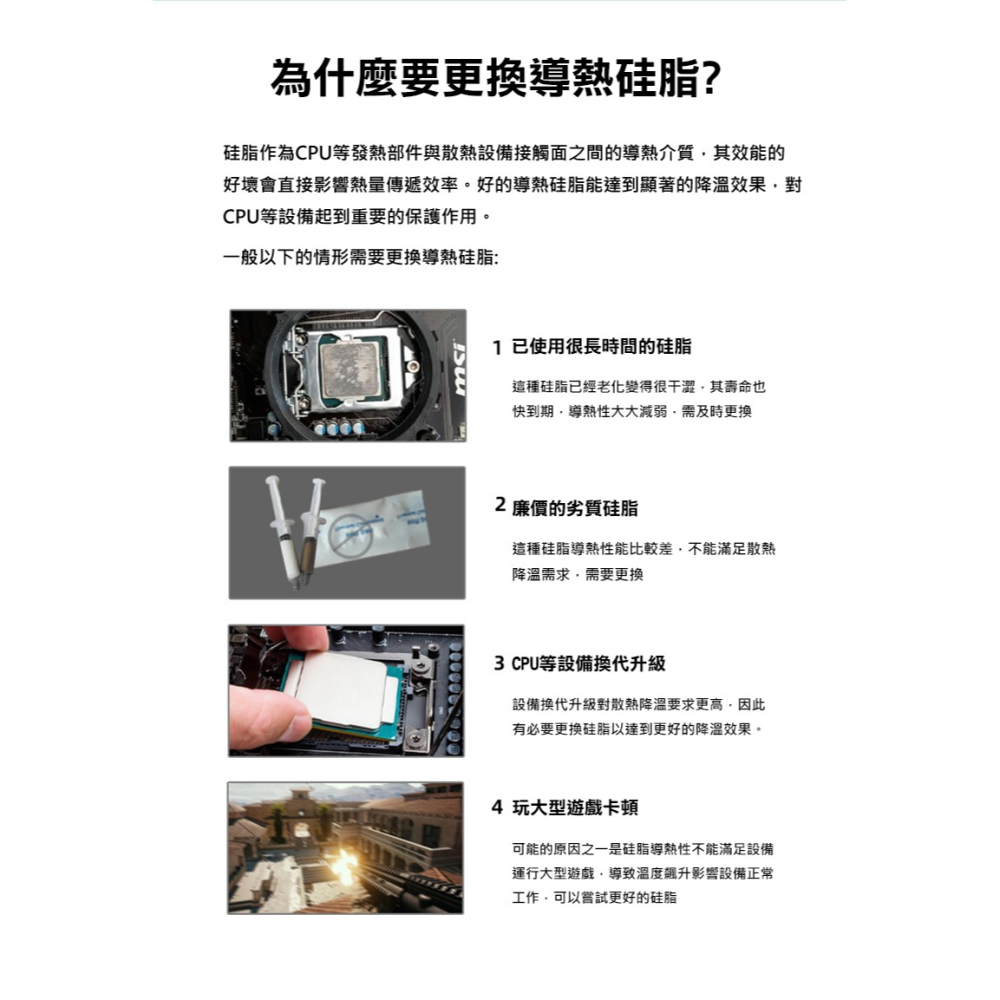 為什麼要更換導熱硅脂?

硅脂作為CPU等發熱部件與散熱設備接觸面之間的導熱介質，其效能的好壞會直接影響熱量傳遞效率。好的導熱硅脂能達到顯著的降溫效果，對CPU等設備起到重要的保護作用。

一般以下的情形需要更換導熱硅脂:

msi

1 已使用很長時間的硅脂

這種硅脂已經老化變得很干澀，其壽命也快到期，導熱性大大減弱，需及時更換

2 廉價的劣質硅脂

這種硅脂導熱性能比較差，不能滿足散熱降溫需求，需要更換

3 CPU等設備換代升級

設備換代升級對散熱降溫要求更高，因此有必要更換硅脂以達到更好的降溫效果。

4 玩大型遊戲卡頓

可能的原因之一是硅脂導熱性不能滿足設備運行大型遊戲，導致溫度飆升影響設備正常工作，可以嘗試更好的硅脂