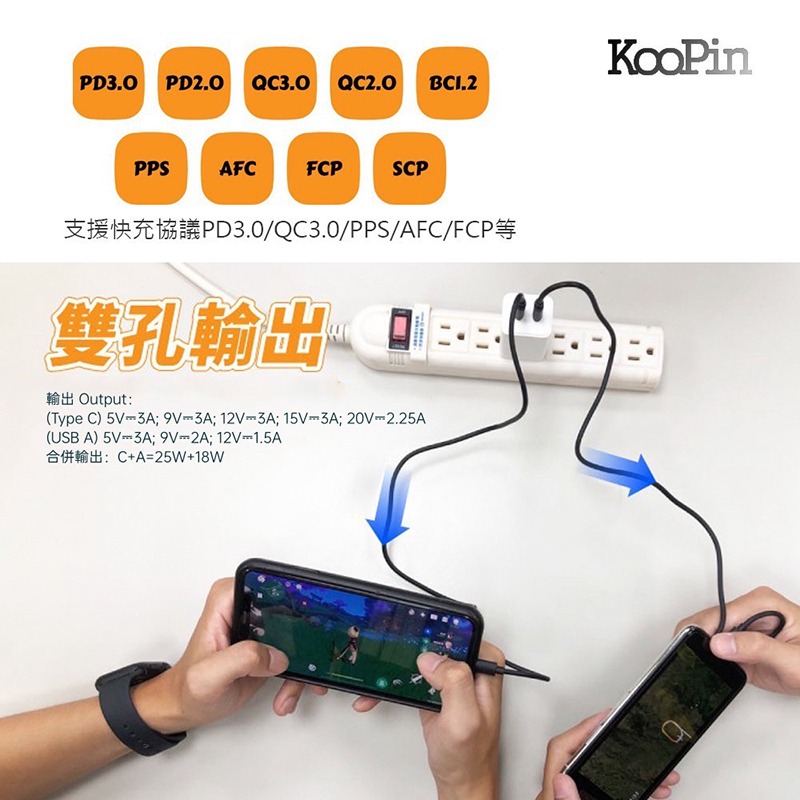 PD3.0 PD2.0 QC3.0 QC2.0 BC1.2

PPS AFC FCP SCP

KooPin

支援快充協議PD3.0/QC3.0/PPS/AFC/FCP等

雙孔輸出

輸出 Output:
(Type C) 5V⎓3A; 9V⎓3A; 12V⎓3A; 15V⎓3A; 20V⎓2.25A
(USB A) 5V⎓3A; 9V⎓2A; 12V⎓1.5A
合併輸出: C+A=25W+18W