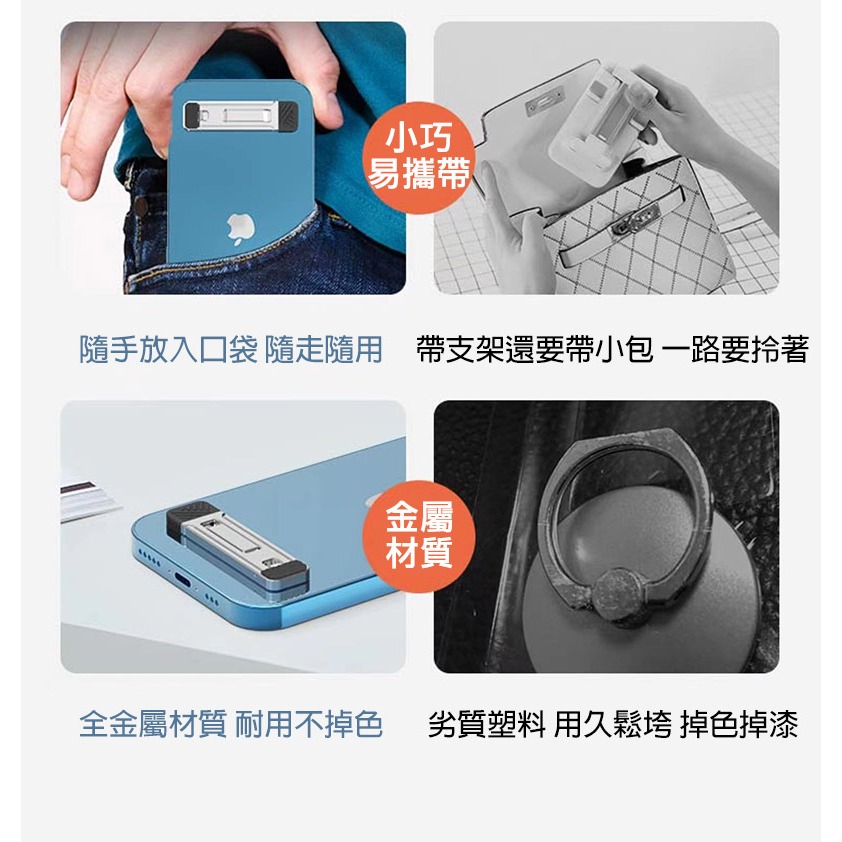 小巧
易攜帶

隨手放入口袋 隨走隨用

帶支架還要帶小包 一路要拎著

金屬
材質

全金屬材質 耐用不掉色

劣質塑料 用久鬆垮 掉色掉漆