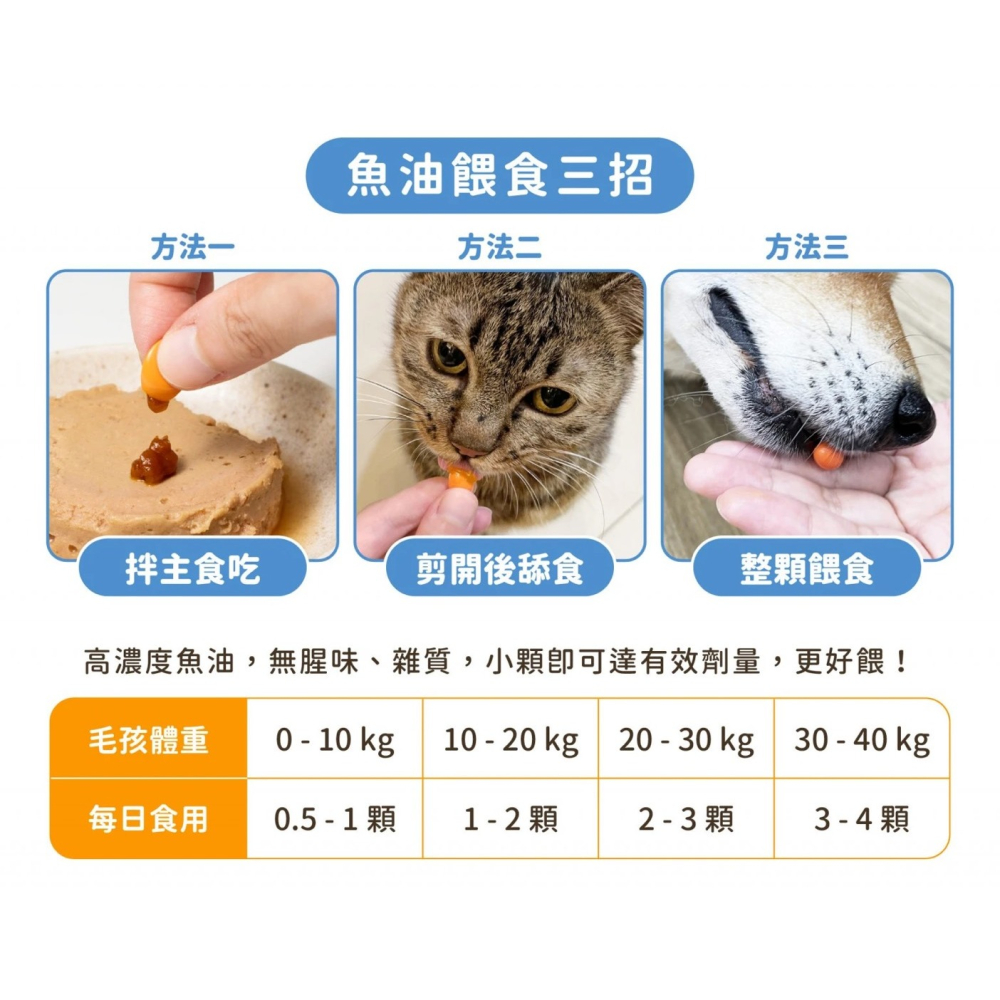 魚油餵食三招

方法一

拌主食吃

方法二

剪開後舔食

方法三

整顆餵食

高濃度魚油，無腥味、雜質，小顆即可達有效劑量，更好餵！

| 毛孩體重 | 0 - 10 kg | 10 - 20 kg | 20 - 30 kg | 30 - 40 kg |
|---|---|---|---|---|
| 每日食用 | 0.5 - 1 顆 | 1 - 2 顆 | 2 - 3 顆 | 3 - 4 顆 |