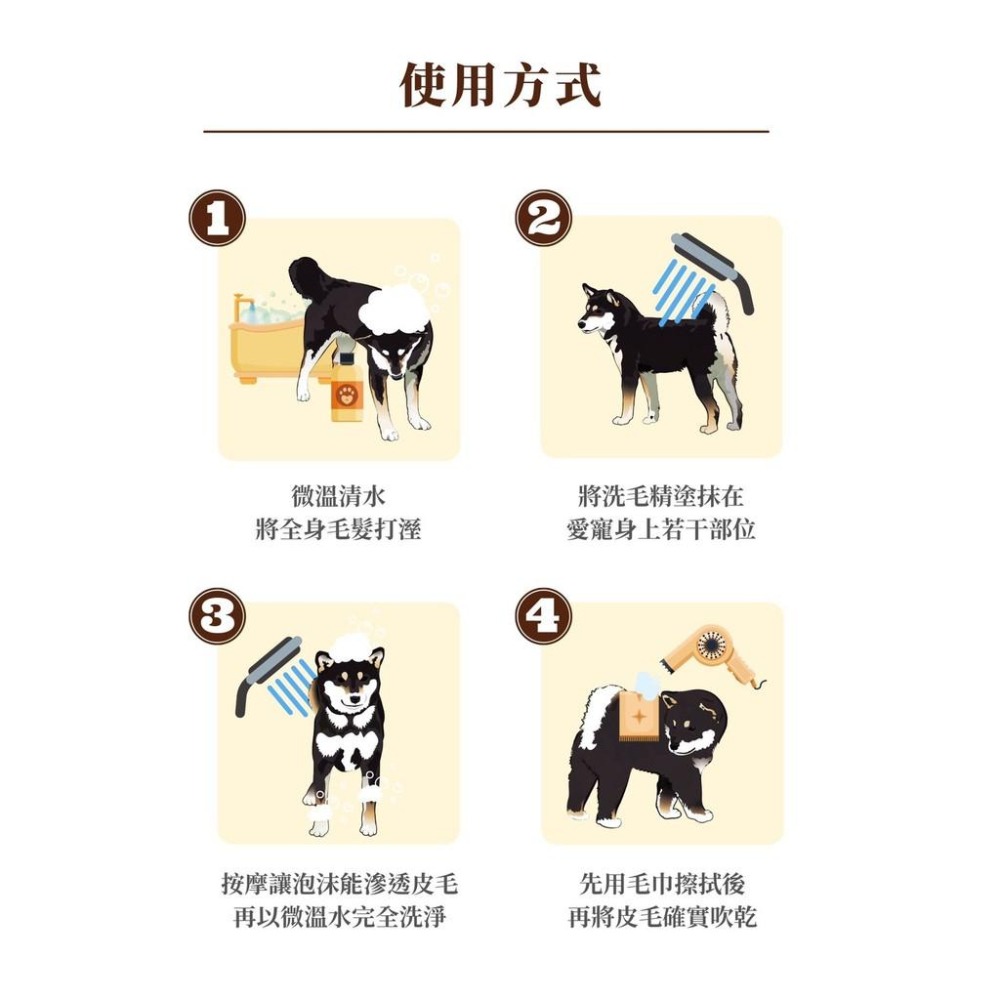 使用方式

1

微溫清水
將全身毛髮打溼

2

將洗毛精塗抹在
愛寵身上若干部位

3

按摩讓泡沫能滲透皮毛
再以微溫水完全洗淨

4

先用毛巾擦拭後
再將皮毛確實吹乾