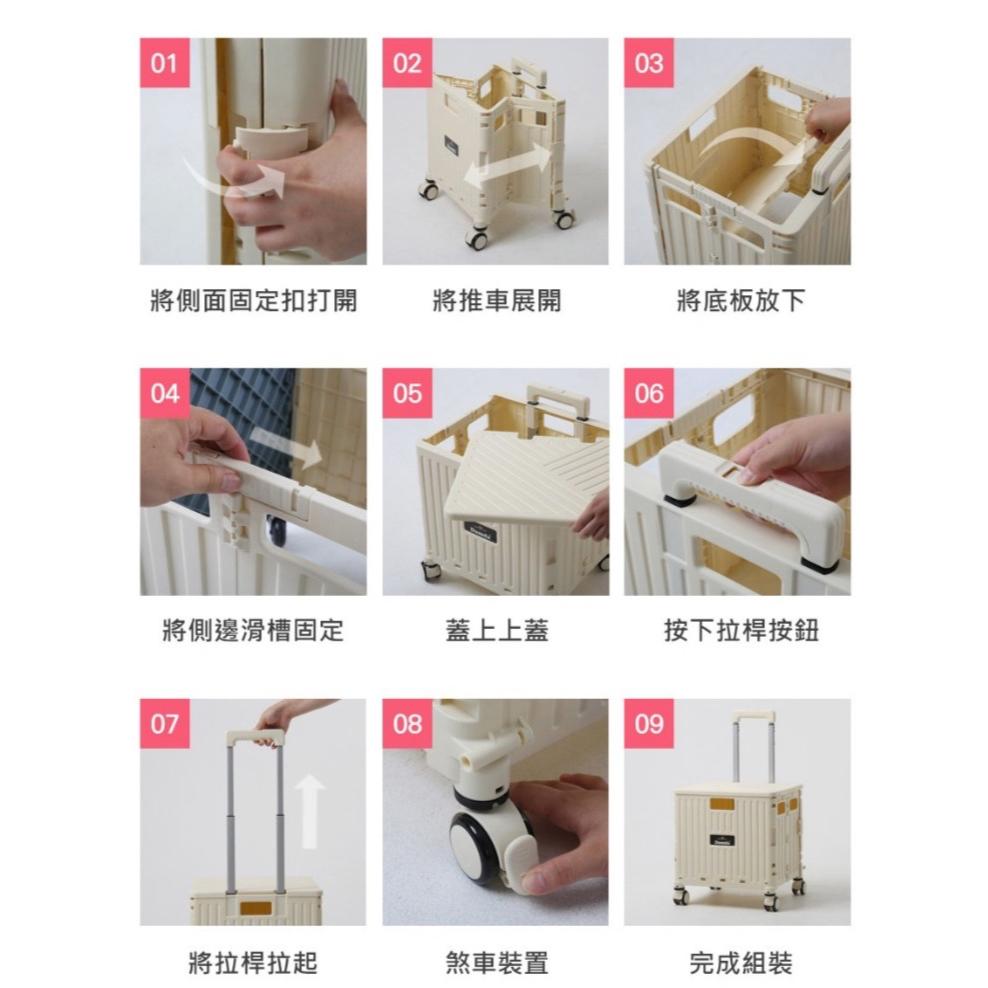 01
將側面固定扣打開

02
將推車展開

03
將底板放下

04
將側邊滑槽固定

05
蓋上上蓋

06
按下拉桿按鈕

07
將拉桿拉起

08
煞車裝置

09
完成組裝