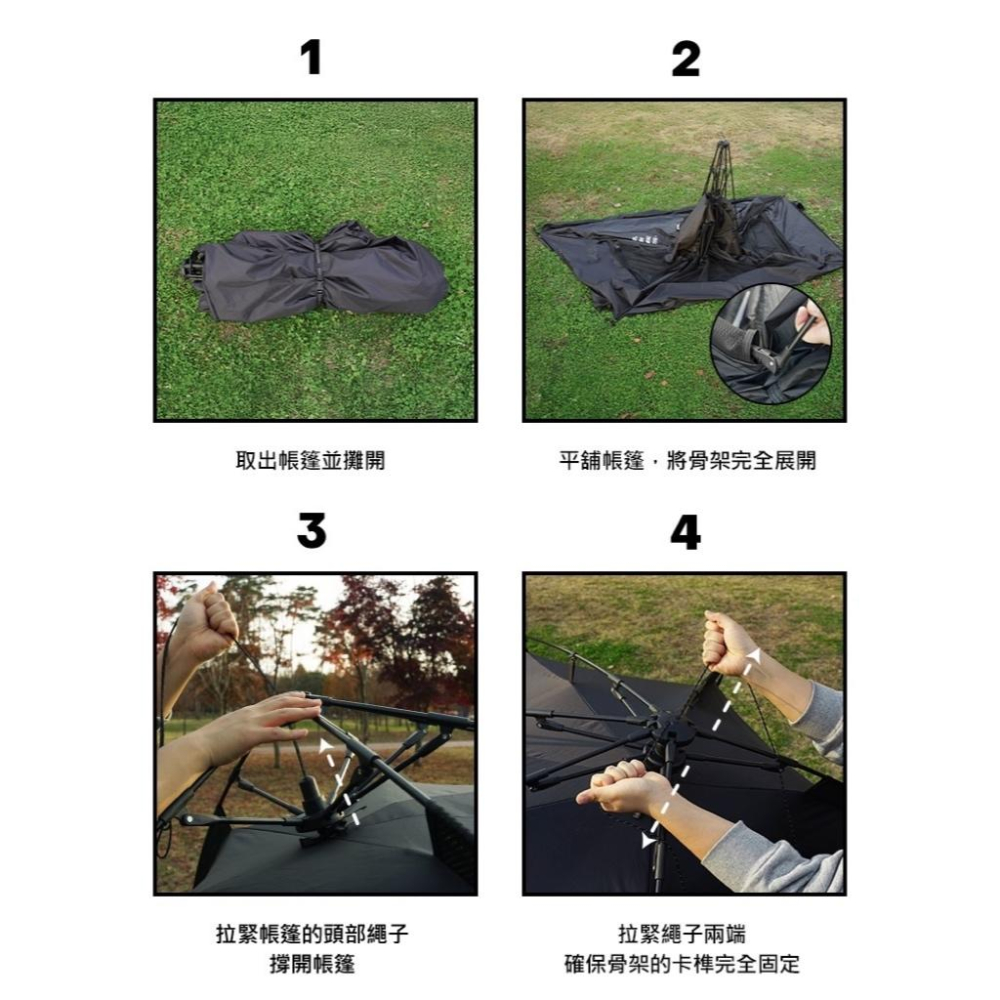 1

取出帳篷並攤開

2

平舖帳篷，將骨架完全展開

3

拉緊帳篷的頭部繩子
撐開帳篷

4

拉緊繩子兩端
確保骨架的卡榫完全固定