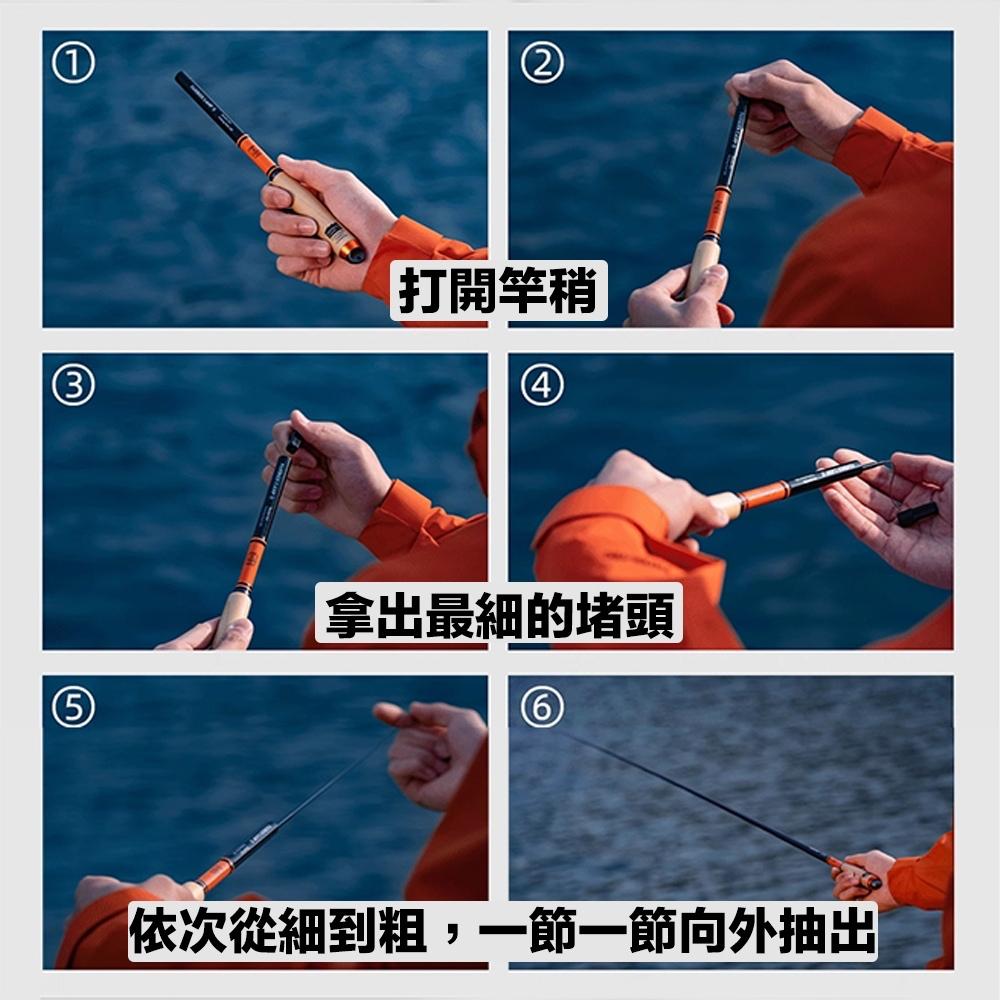 ①

②

打開竿稍

③

④

拿出最細的堵頭

⑤

⑥

依次從細到粗，一節一節向外抽出