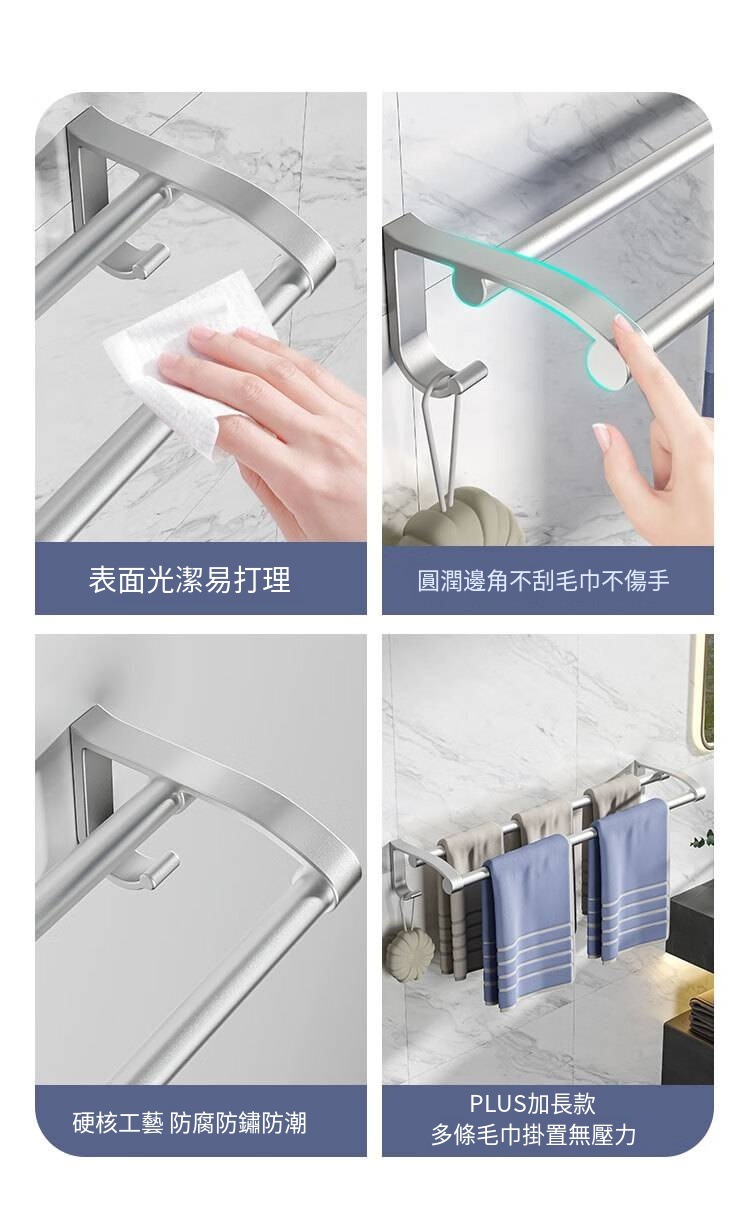 表面光潔易打理

圓潤邊角不刮毛巾不傷手

硬核工藝 防腐防鏽防潮

PLUS加長款
多條毛巾掛置無壓力