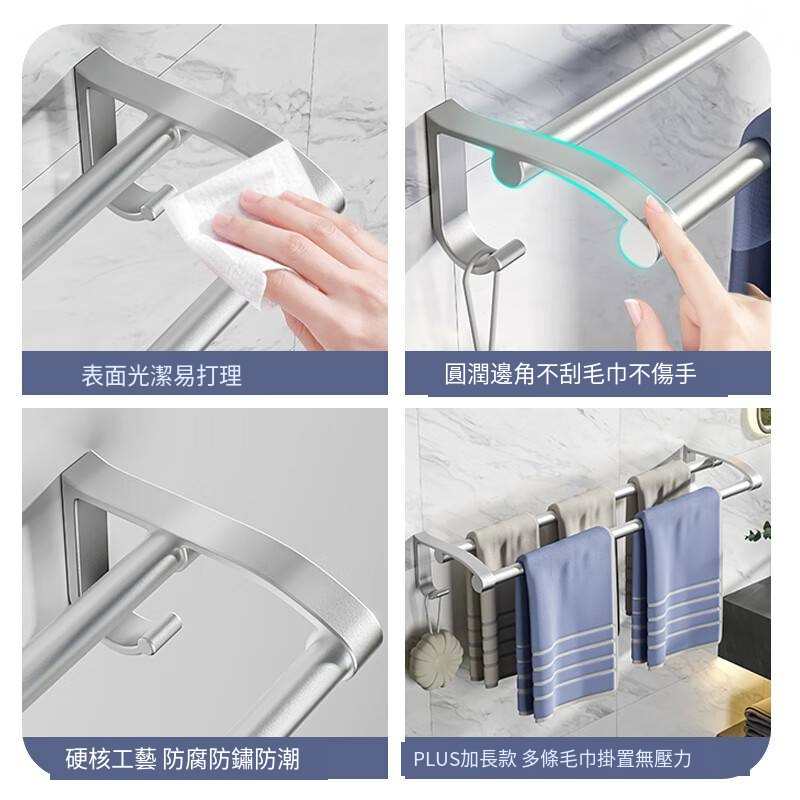 表面光潔易打理

圓潤邊角不刮毛巾不傷手

硬核工藝 防腐防鏽防潮

PLUS加長款 多條毛巾掛置無壓力