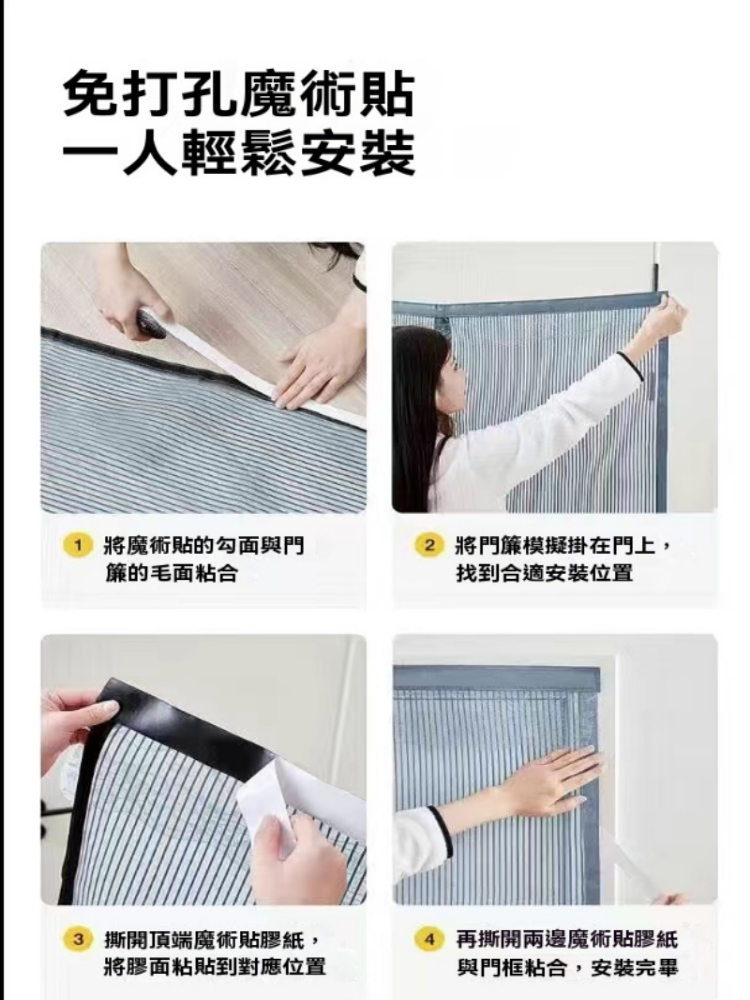 免打孔魔術貼
一人輕鬆安裝

1 將魔術貼的勾面與門簾的毛面粘合

2 將門簾模擬掛在門上，找到合適安裝位置

3 撕開頂端魔術貼膠紙，將膠面粘貼到對應位置

4 再撕開兩邊魔術貼膠紙與門框粘合，安裝完畢