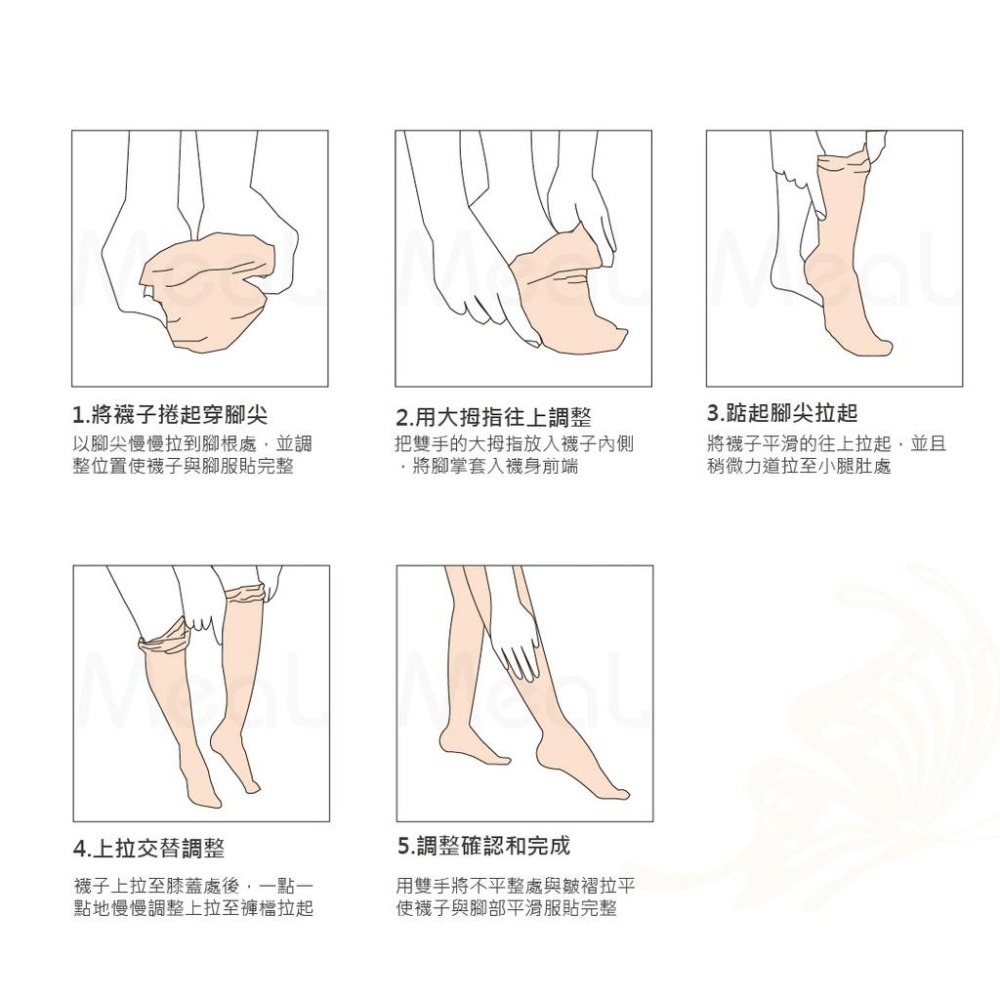 MeaL

1.將襪子捲起穿腳尖

以腳尖慢慢拉到腳根處，並調整位置使襪子與腳服貼完整

MeaL

2.用大拇指往上調整

把雙手的大拇指放入襪子內側，將腳掌套入襪身前端

MeaL

3.踮起腳尖拉起

將襪子平滑的往上拉起，並且稍微力道拉至小腿肚處

MeaL

4.上拉交替調整

襪子上拉至膝蓋處後，一點一點地慢慢調整上拉至褲檔拉起

MeaL

5.調整確認和完成

用雙手將不平整處與皺褶拉平使襪子與腳部平滑服貼完整