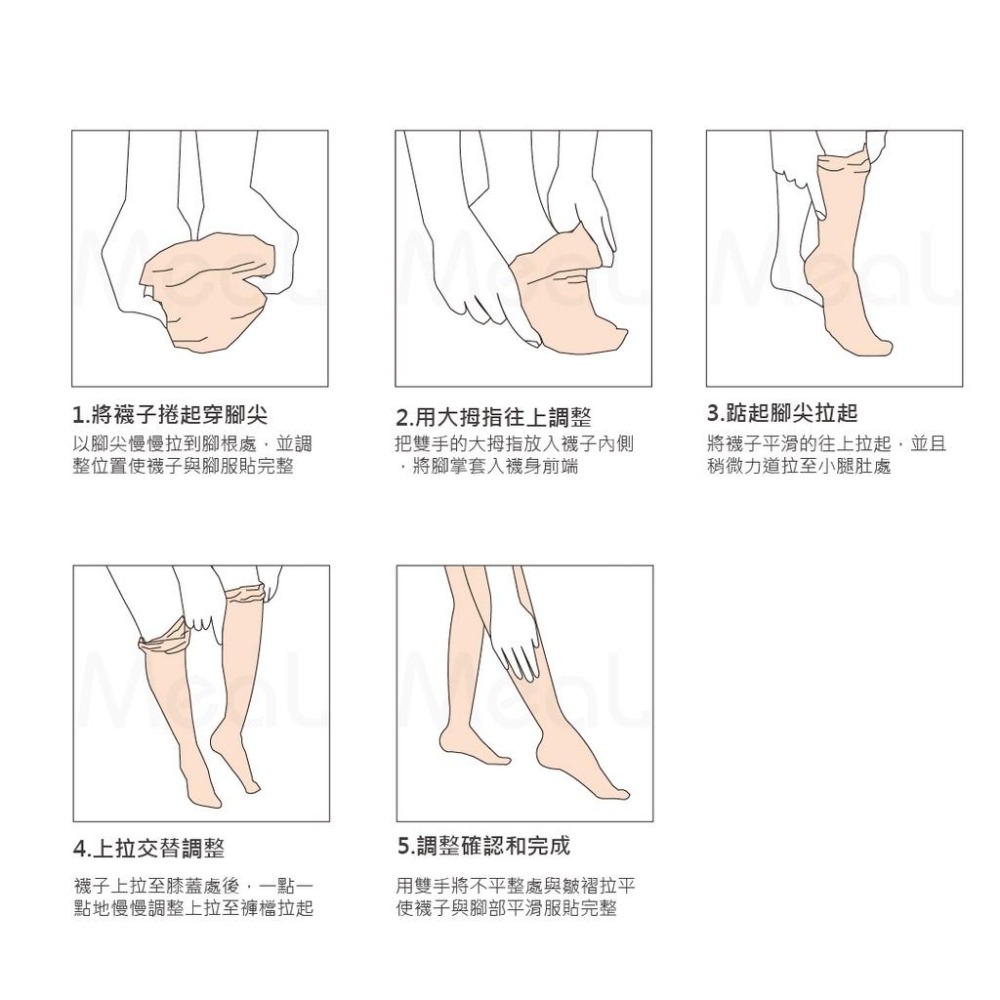 MeaL

1.將襪子捲起穿腳尖

以腳尖慢慢拉到腳根處，並調整位置使襪子與腳服貼完整

MeaL

2.用大拇指往上調整

把雙手的大拇指放入襪子內側，將腳掌套入襪身前端

MeaL

3.踮起腳尖拉起

將襪子平滑的往上拉起，並且稍微力道拉至小腿肚處

MeaL

4.上拉交替調整

襪子上拉至膝蓋處後，一點一點地慢慢調整上拉至褲檔拉起

MeaL

5.調整確認和完成

用雙手將不平整處與皺褶拉平使襪子與腳部平滑服貼完整