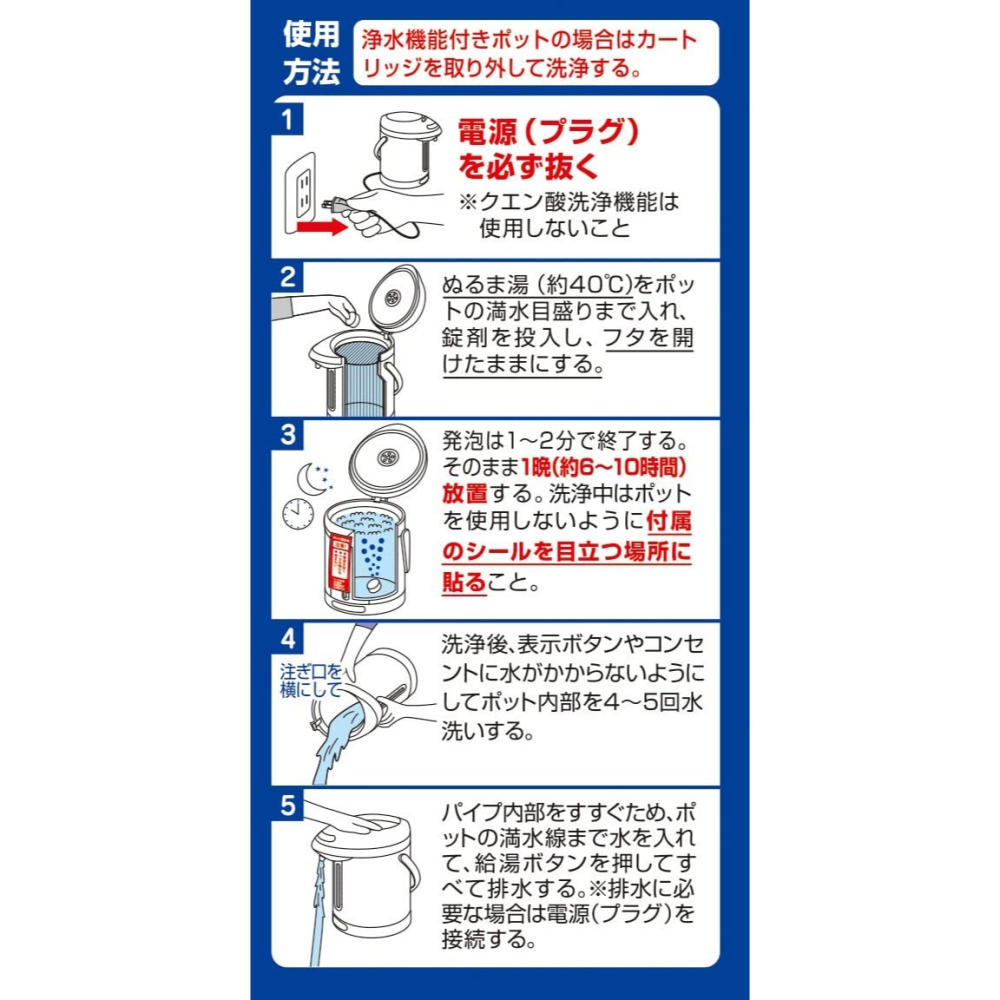 使用方法
浄水機能付きポットの場合はカートリッジを取り外して洗浄する。

1
電源（プラグ）を必ず抜く
※クエン酸洗浄機能は使用しないこと

2
ぬるま湯（約40℃）をポットの満水目盛りまで入れ、錠剤を投入し、フタを開けたままにする。

3
発泡は1～2分で終了する。そのまま1晩（約6～10時間）放置する。洗浄中はポットを使用しないように付属のシールを目立つ場所に貼ること。

4
注ぎ口を横にして
洗浄後、表示ボタンやコンセントに水がかからないようにしてポット内部を4～5回水洗いする。

5
パイプ内部をすすぐため、ポットの満水線まで水を入れて、給湯ボタンを押してすべて排水する。※排水に必要な場合は電源（プラグ）を接続する。