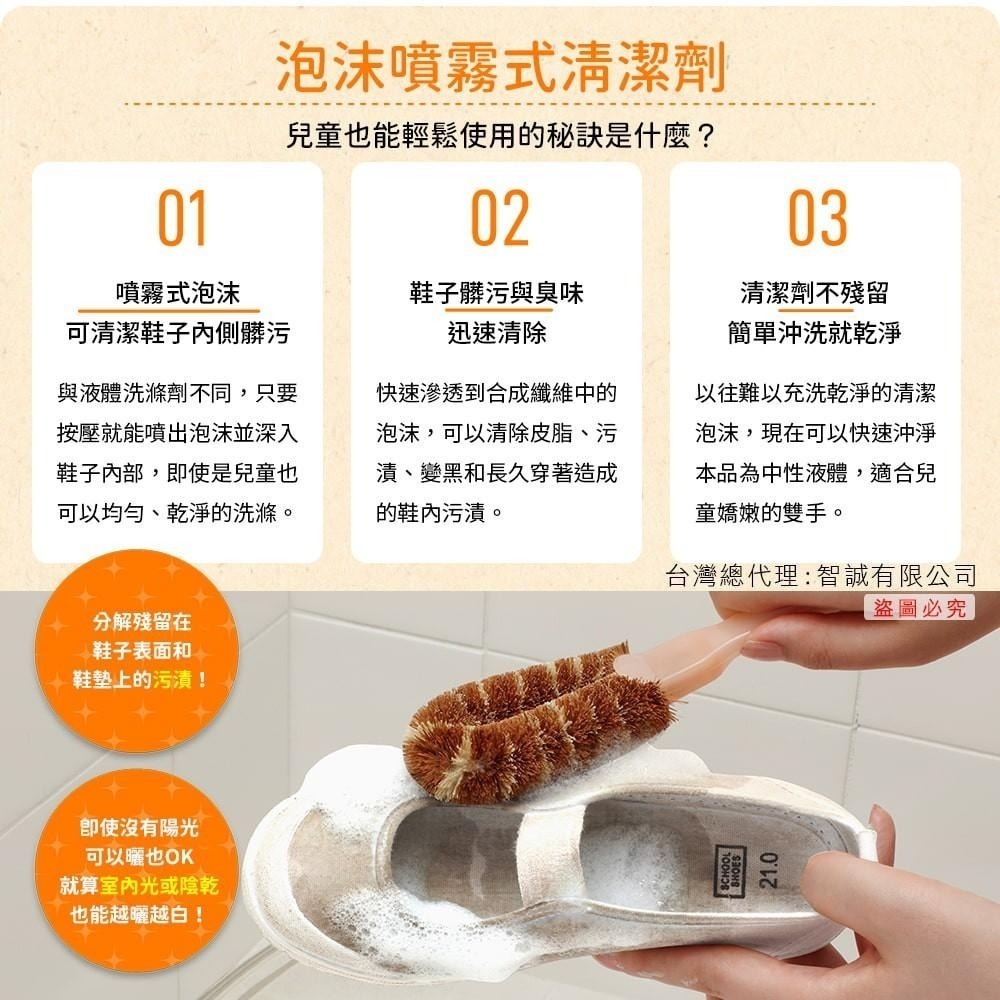 泡沫噴霧式清潔劑

兒童也能輕鬆使用的秘訣是什麼？

01

噴霧式泡沫
可清潔鞋子內側髒污

與液體洗滌劑不同，只要按壓就能噴出泡沫並深入鞋子內部，即使是兒童也可以均勻、乾淨的洗滌。

02

鞋子髒污與臭味
迅速清除

快速滲透到合成纖維中的泡沫，可以清除皮脂、污漬、變黑和長久穿著造成的鞋內污漬。

03

清潔劑不殘留
簡單沖洗就乾淨

以往難以充洗乾淨的清潔泡沫，現在可以快速沖淨本品為中性液體，適合兒童嬌嫩的雙手。

台灣總代理：智誠有限公司
盜圖必究

分解殘留在
鞋子表面和
鞋墊上的污漬！

即使沒有陽光
可以曬也OK
就算室內光或陰乾
也能越曬越白！

SCHOOL SHOES
21.0