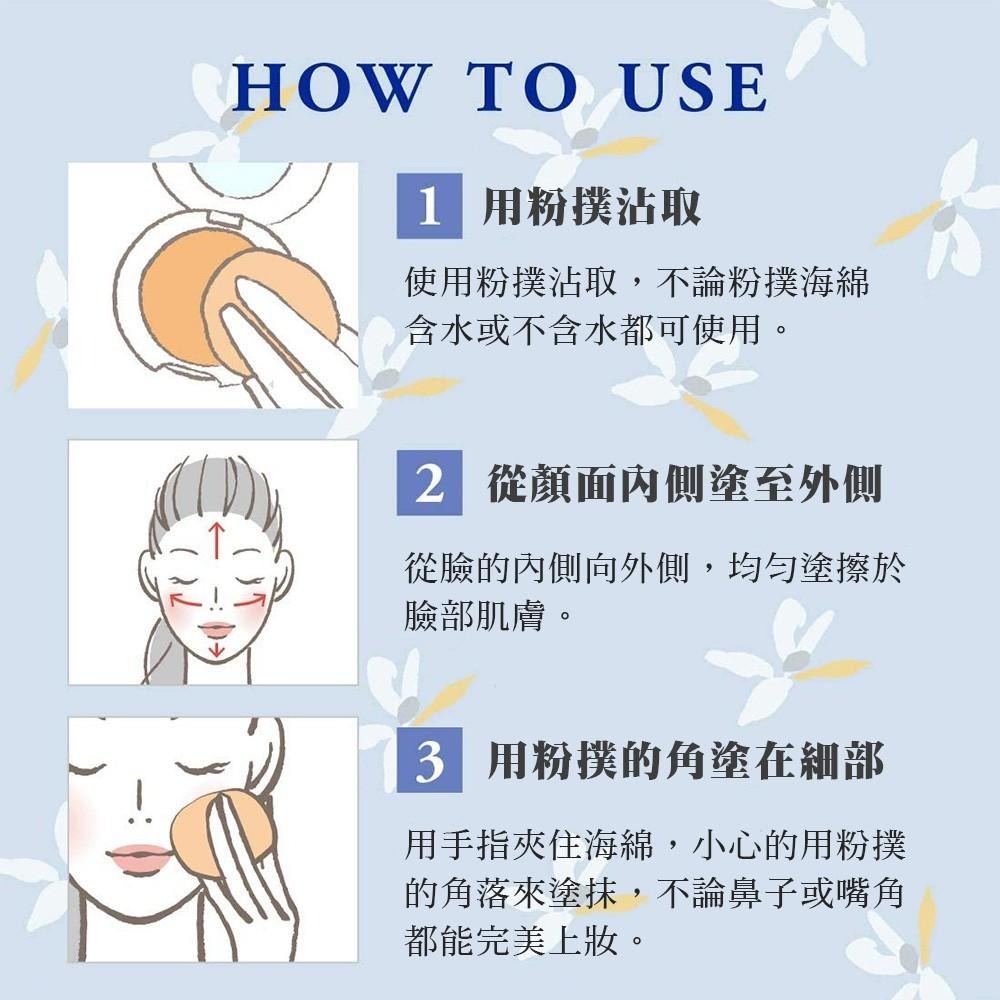 HOW TO USE

1 用粉撲沾取

使用粉撲沾取，不論粉撲海綿含水或不含水都可使用。

2 從顏面內側塗至外側

從臉的內側向外側，均勻塗擦於臉部肌膚。

3 用粉撲的角塗在細部

用手指夾住海綿，小心的用粉撲的角落來塗抹，不論鼻子或嘴角都能完美上妝。