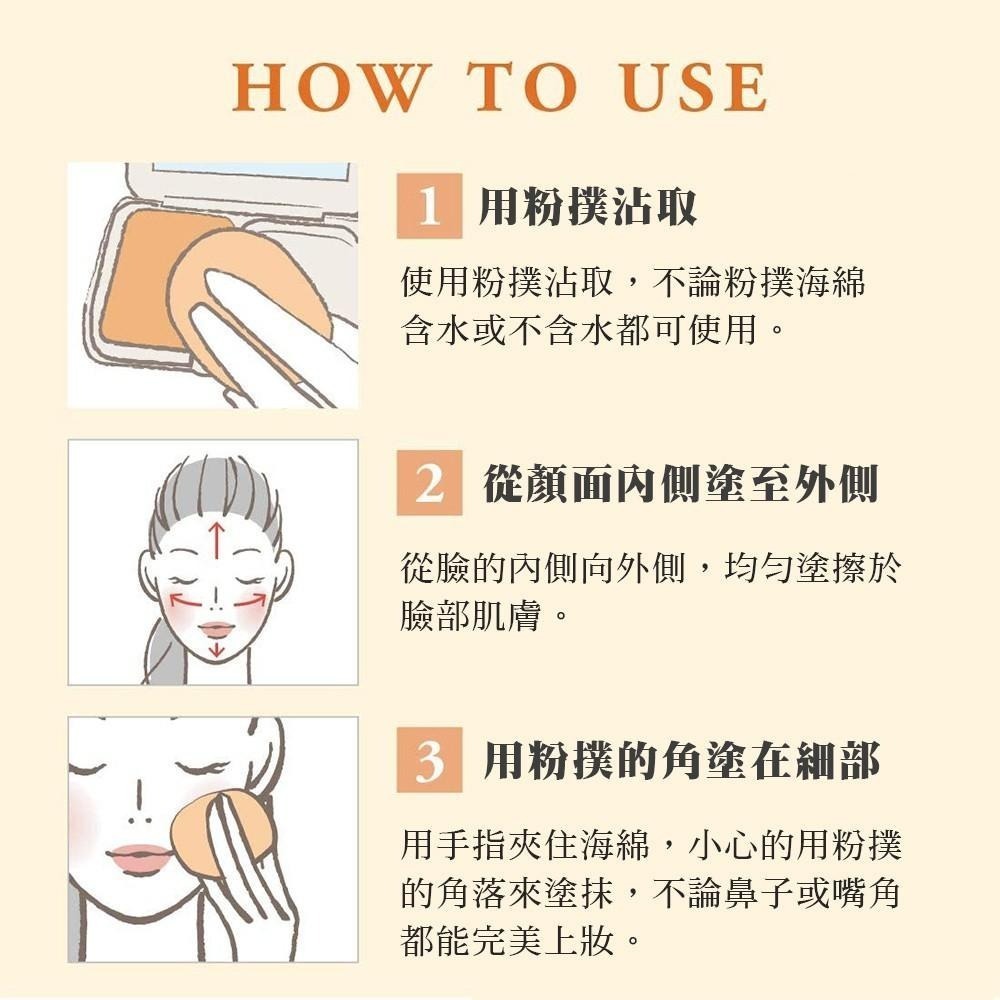 HOW TO USE

1 用粉撲沾取

使用粉撲沾取，不論粉撲海綿含水或不含水都可使用。

2 從顏面內側塗至外側

從臉的內側向外側，均勻塗擦於臉部肌膚。

3 用粉撲的角塗在細部

用手指夾住海綿，小心的用粉撲的角落來塗抹，不論鼻子或嘴角都能完美上妝。