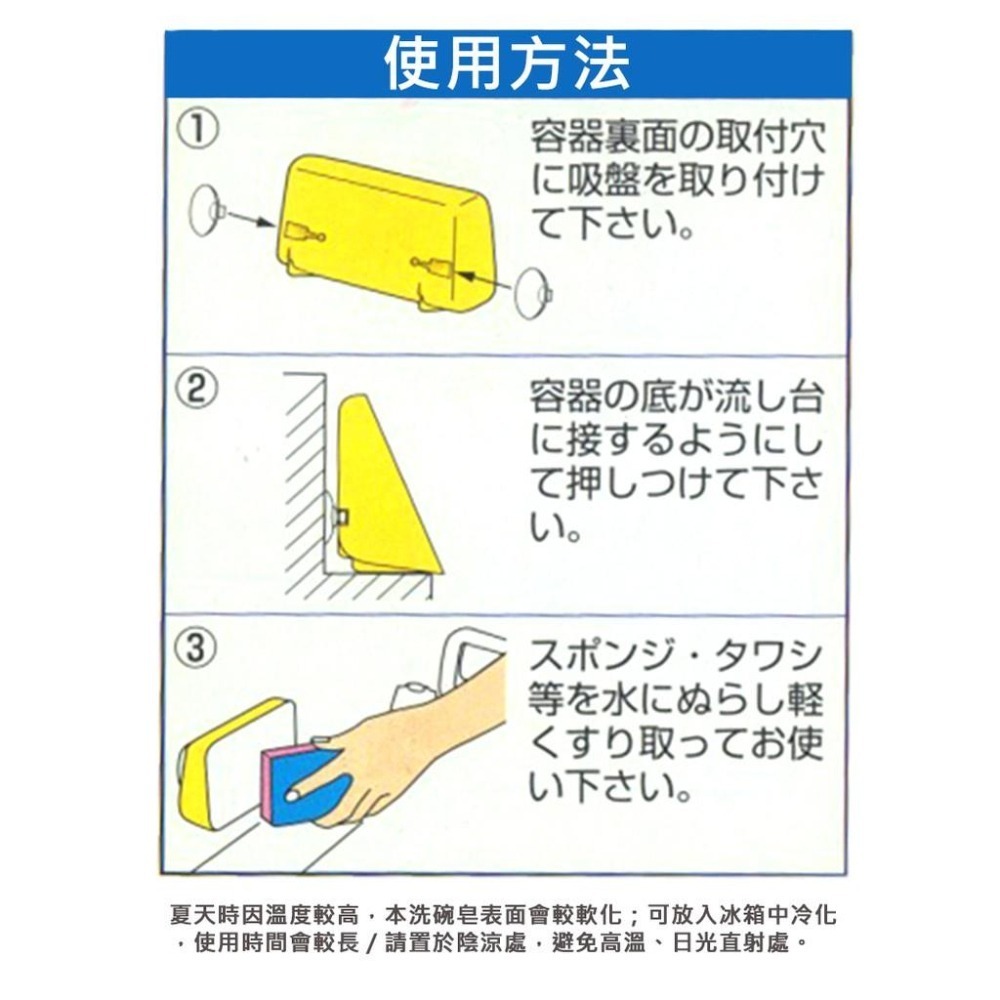 使用方法

①
容器裏面の取付穴に吸盤を取り付けて下さい。

②
容器の底が流し台に接するようにして押しつけて下さい。

③
スポンジ・タワシ等を水にぬらし軽くすり取ってお使い下さい。

夏天時因溫度較高，本洗碗皂表面會較軟化；可放入冰箱中冷化，使用時間會較長 / 請置於陰涼處，避免高溫、日光直射處。