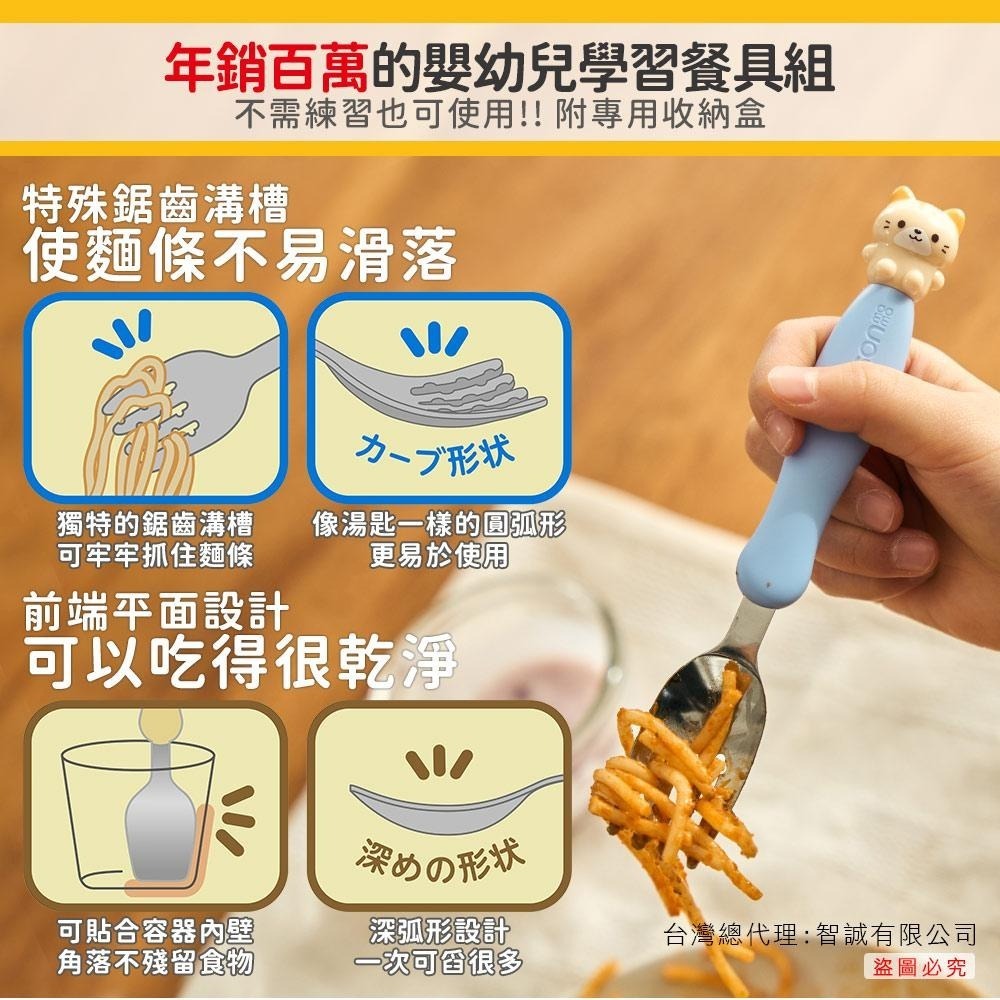 年銷百萬的嬰幼兒學習餐具組
不需練習也可使用!! 附專用收納盒

特殊鋸齒溝槽
使麵條不易滑落

カーブ形状

獨特的鋸齒溝槽
可牢牢抓住麵條

像湯匙一樣的圓弧形
更易於使用

前端平面設計
可以吃得很乾淨

深めの形状

可貼合容器內壁
角落不殘留食物

深弧形設計
一次可舀很多

台灣總代理:智誠有限公司
盜圖必究